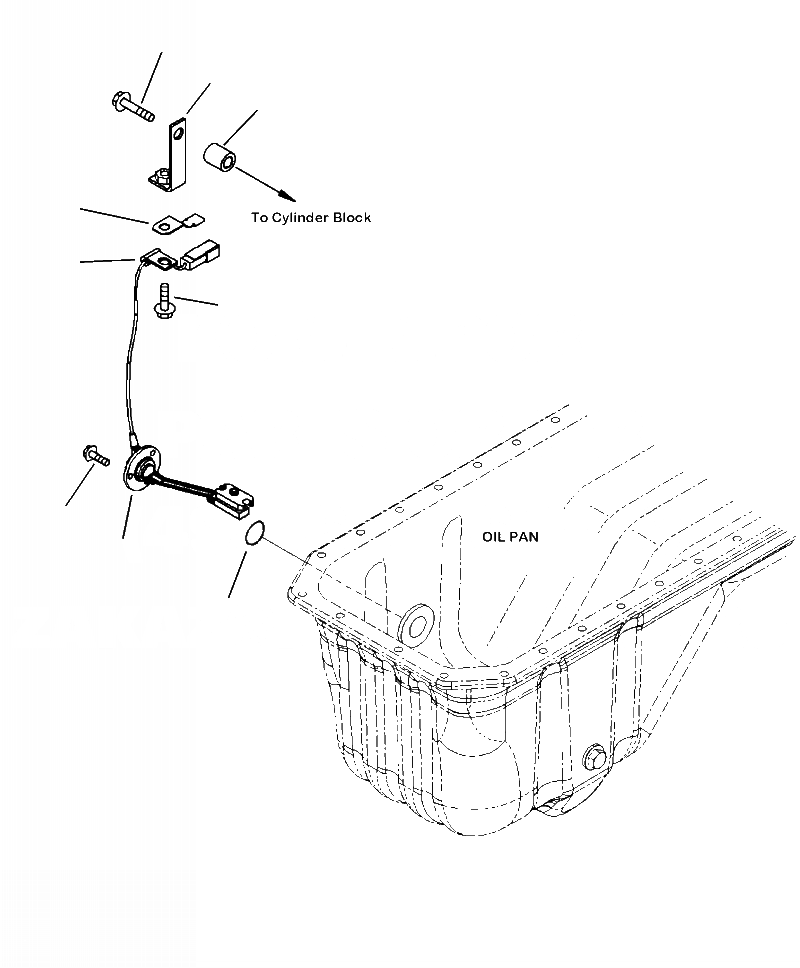 To Cylinder Block

OIL PAN