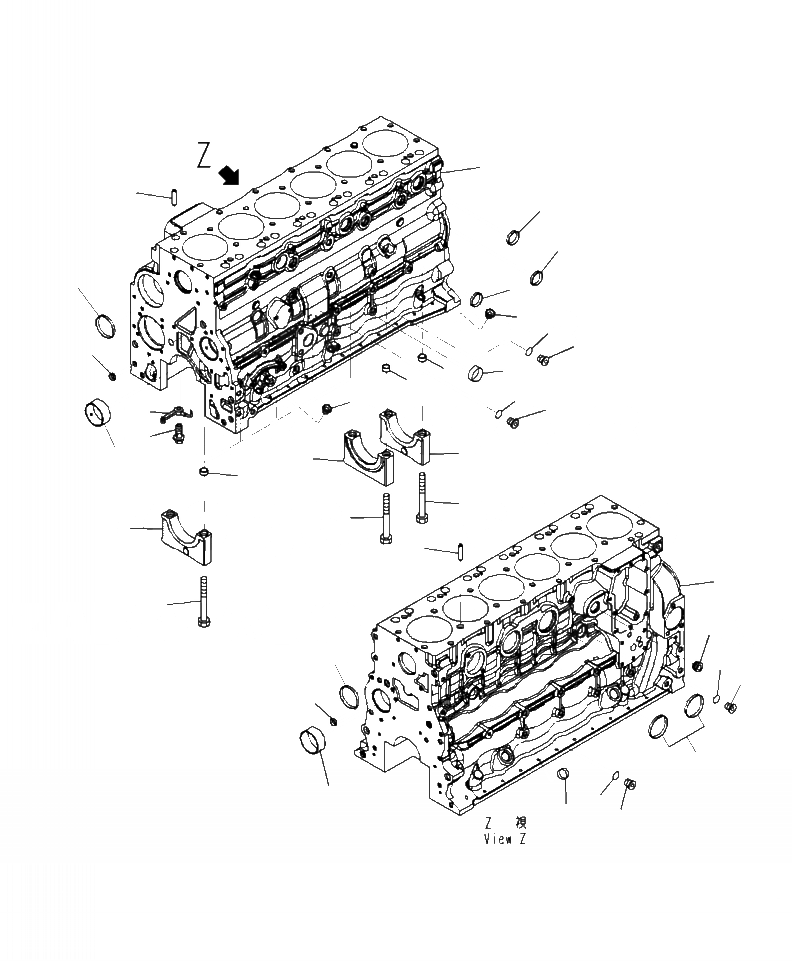 Z

Z 視
View Z