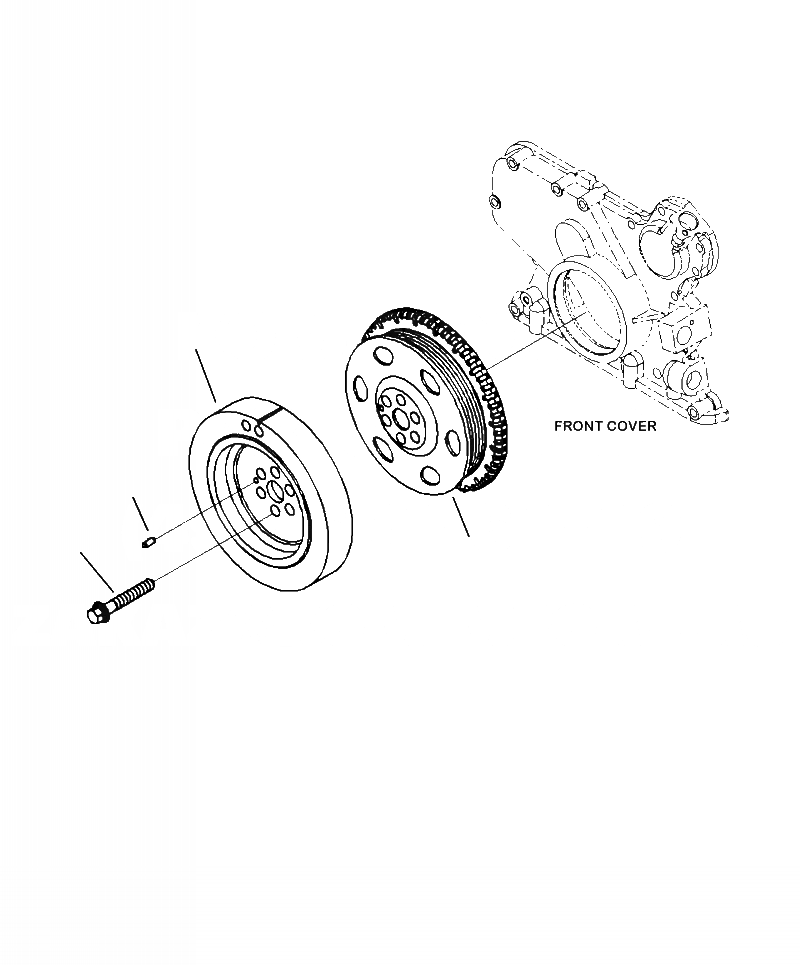 FRONT COVER