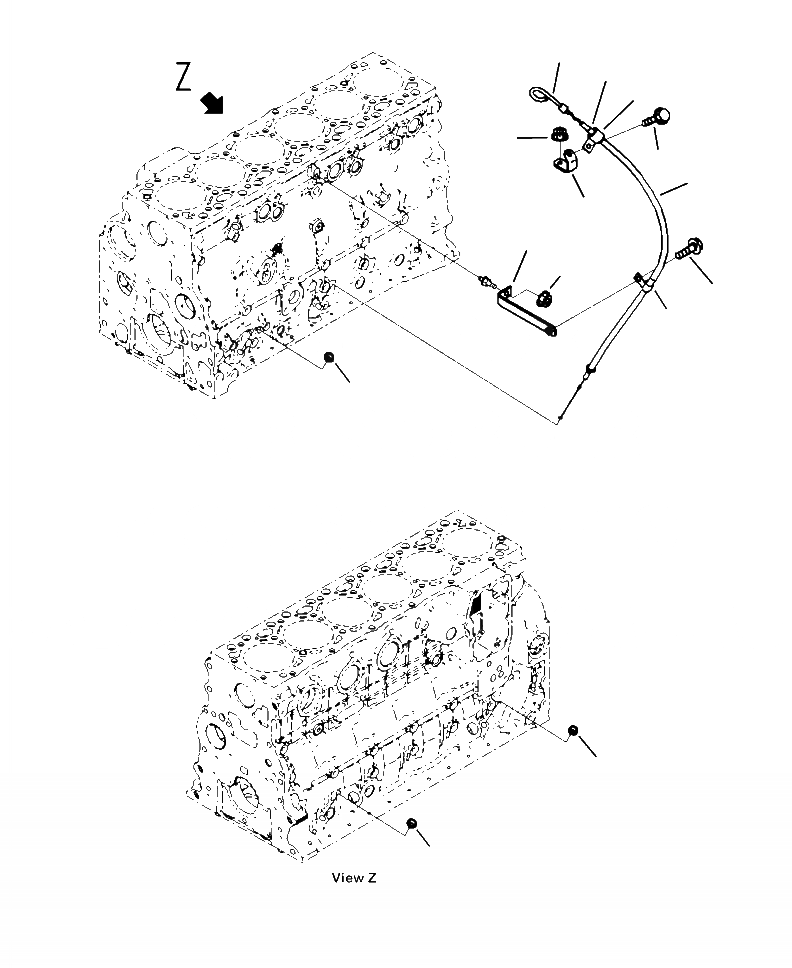 Z

View Z