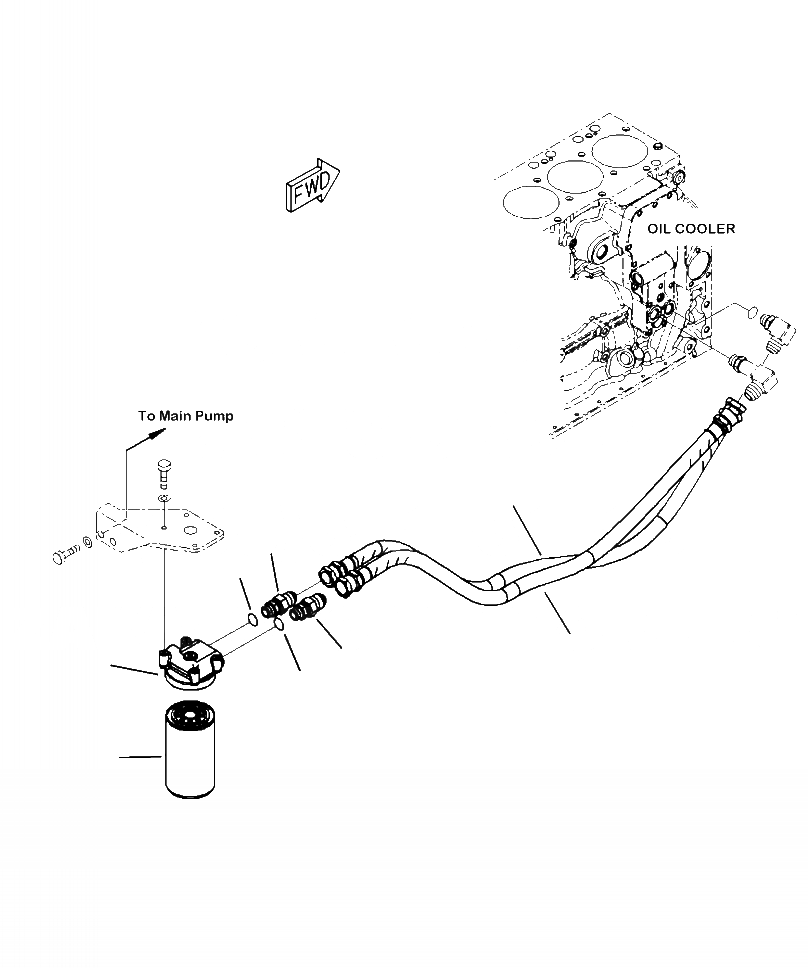 FWD

OIL COOLER

To Main Pump