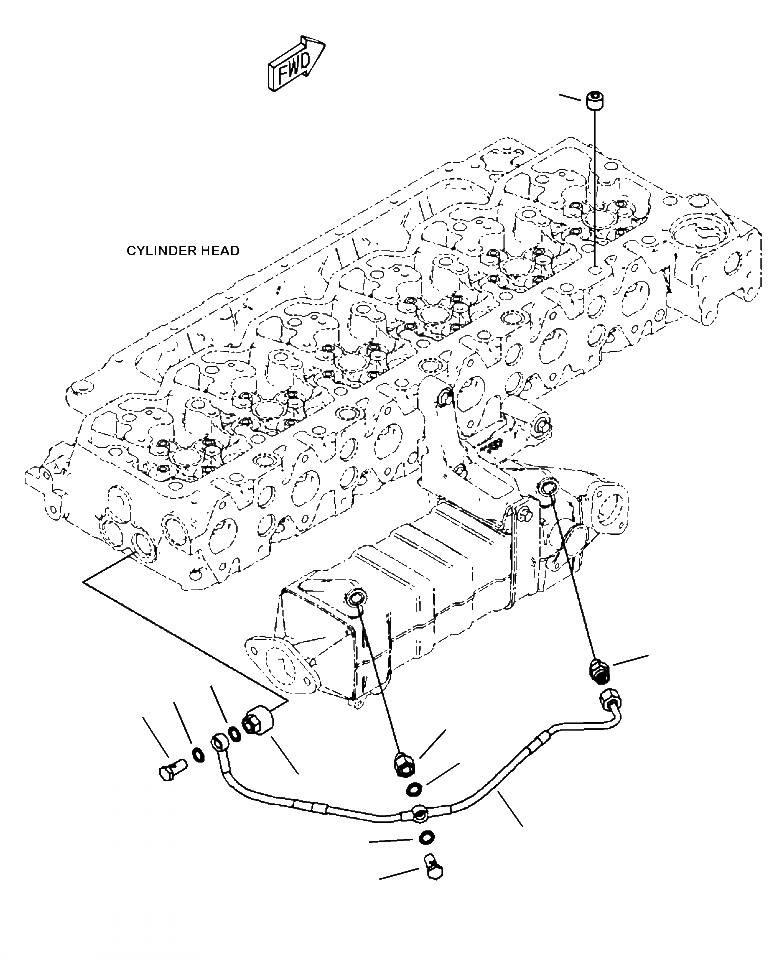 FWD

CYLINDER HEAD