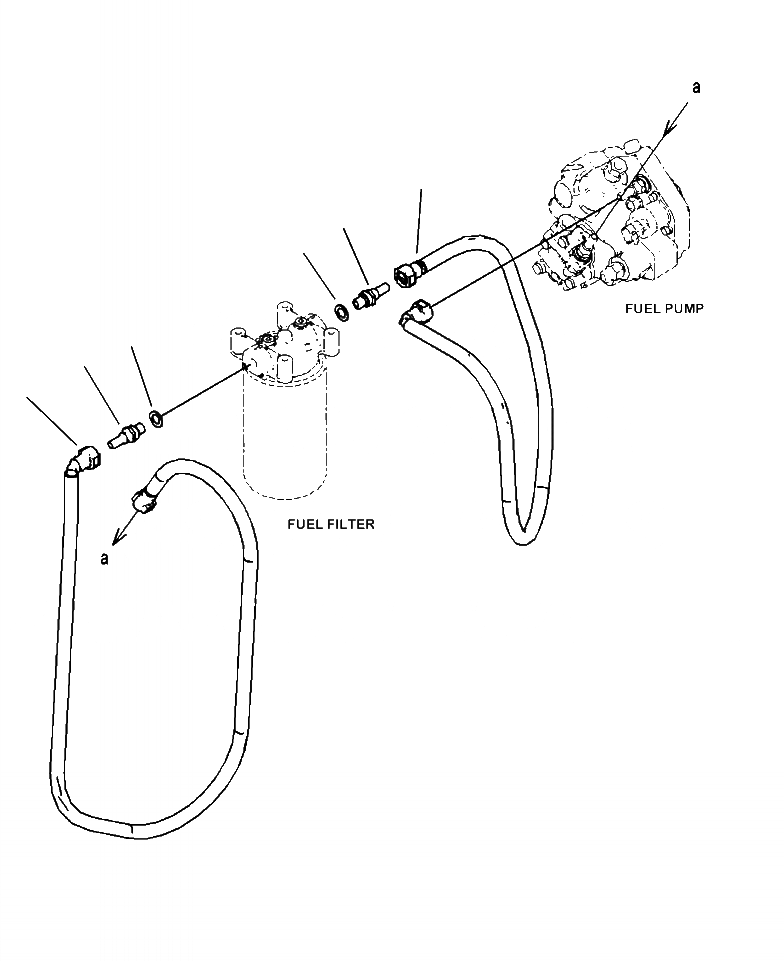 a

FUEL PUMP

FUEL FILTER

a