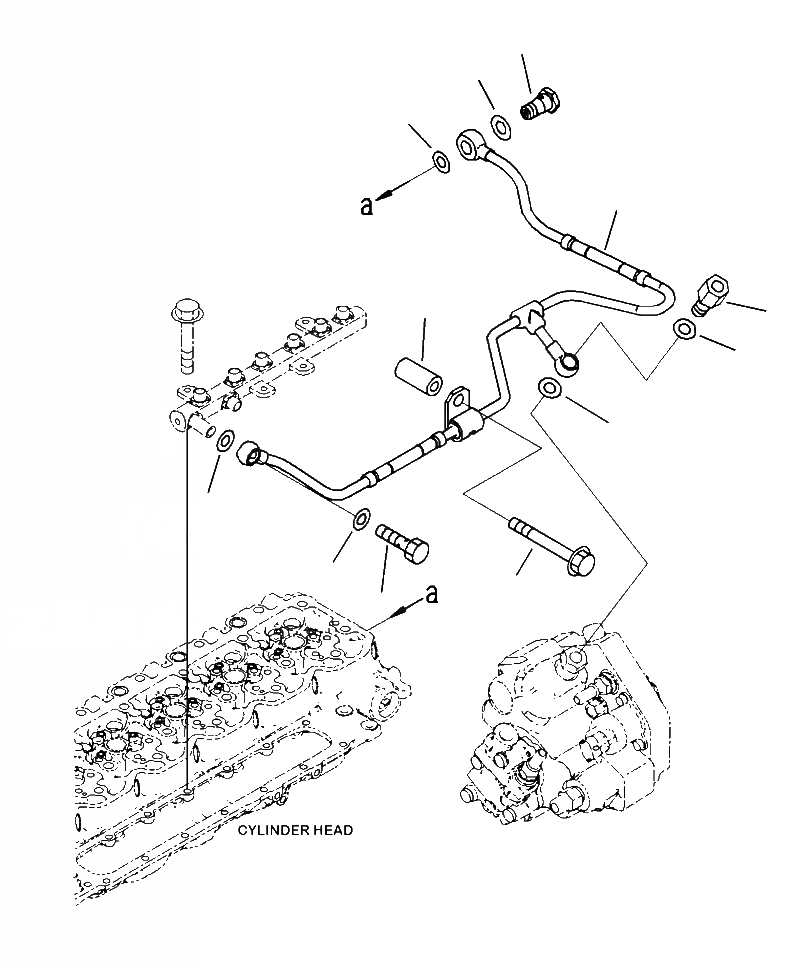 a

a

CYLINDER HEAD