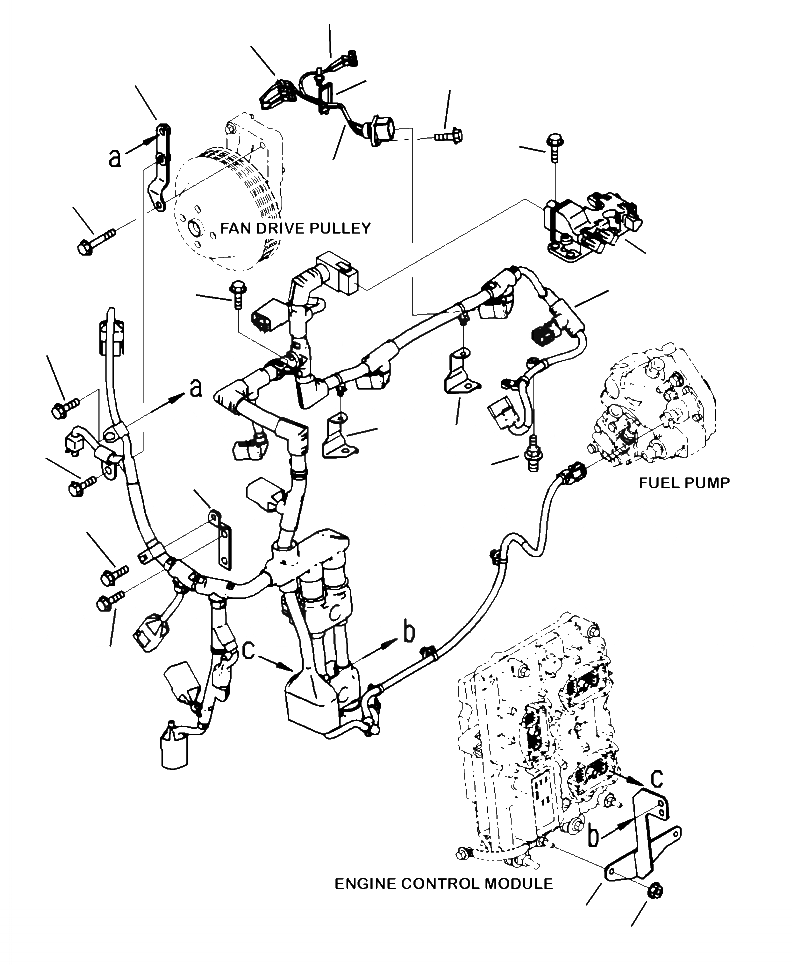 a
FAN DRIVE PULLEY
a
FUEL PUMP
b
c
c
b
ENGINE CONTROL MODULE