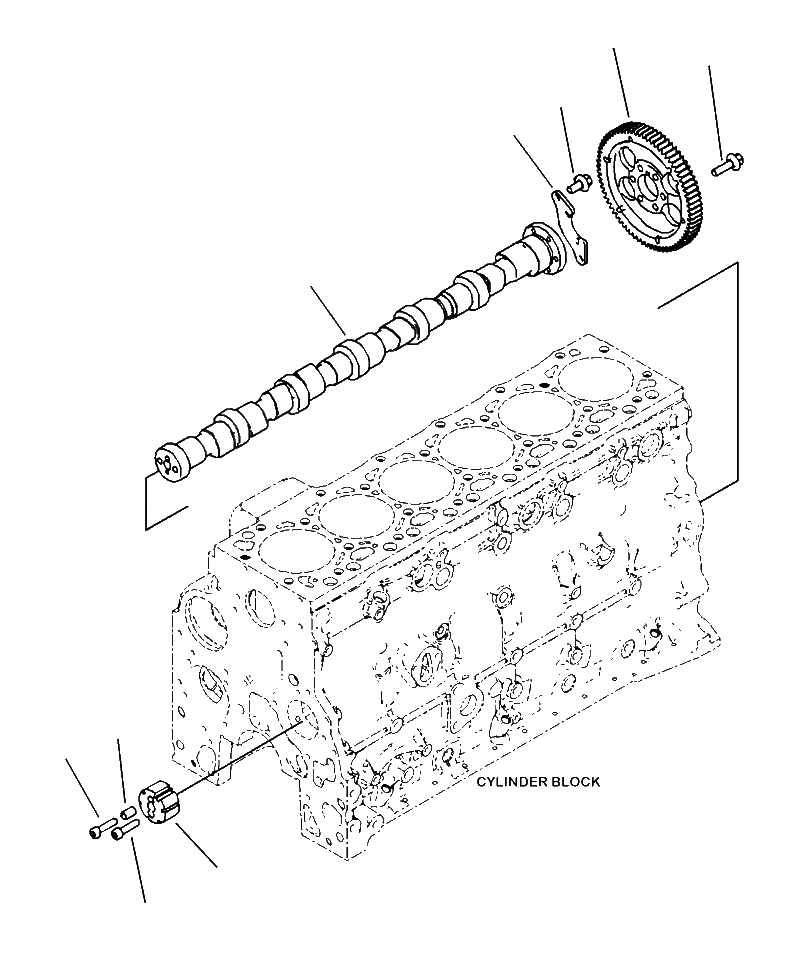 CYLINDER BLOCK