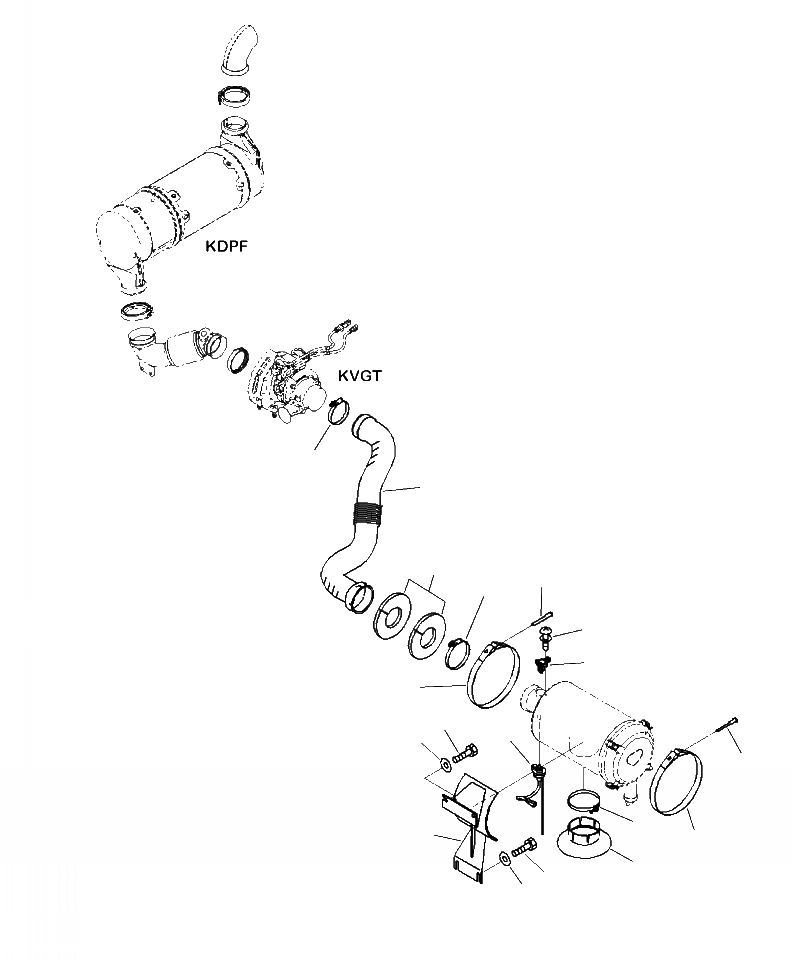 KDPF

KVGT