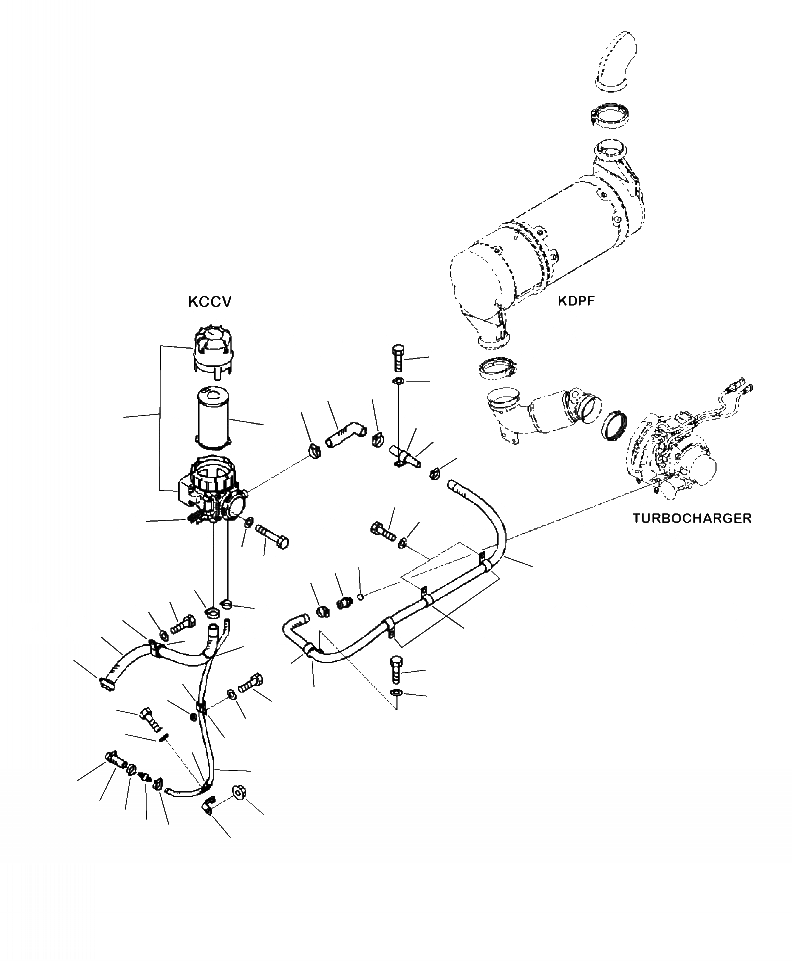 KCCV

KDPF

TURBOCHARGER