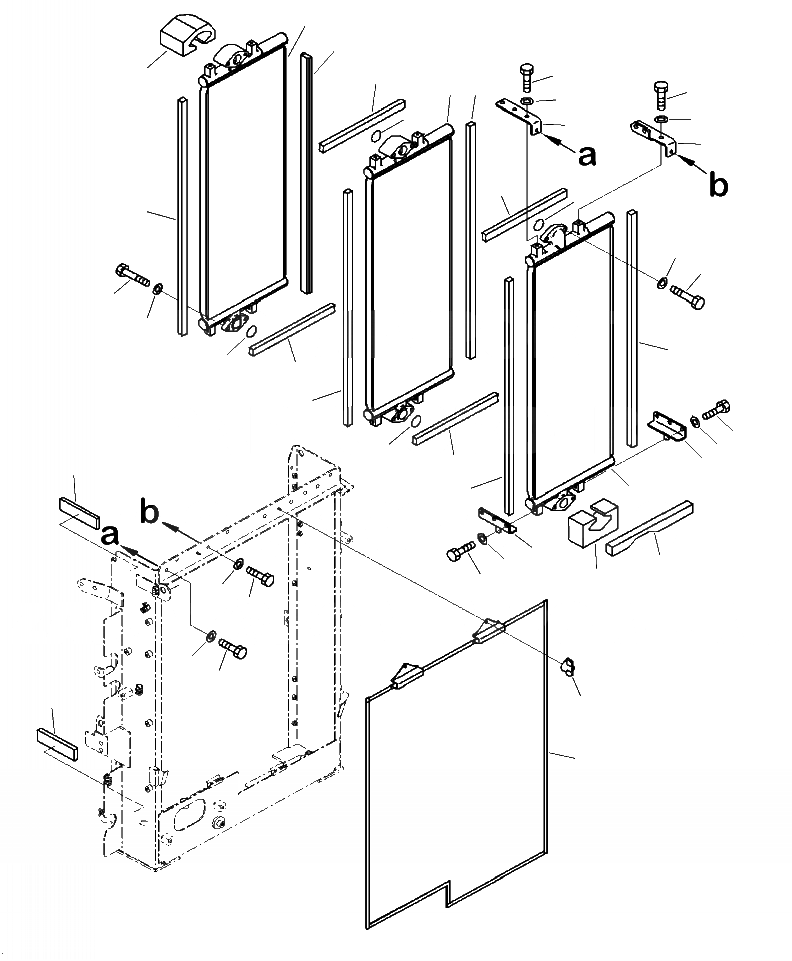 a
b
b
a