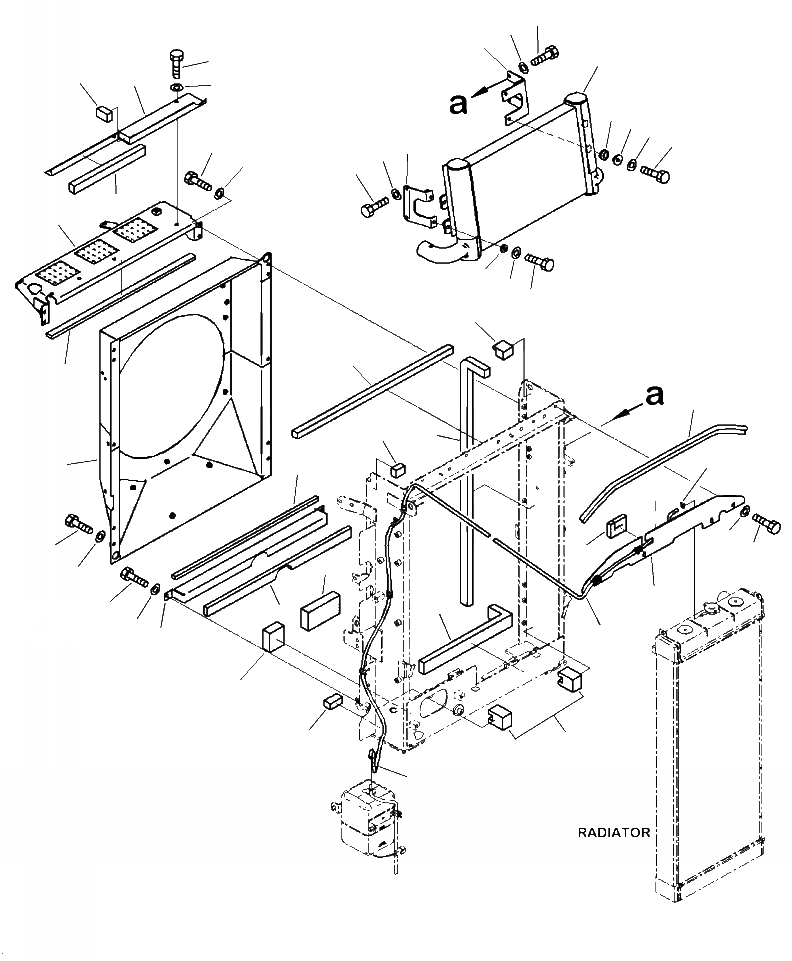 a

a

RADIATOR