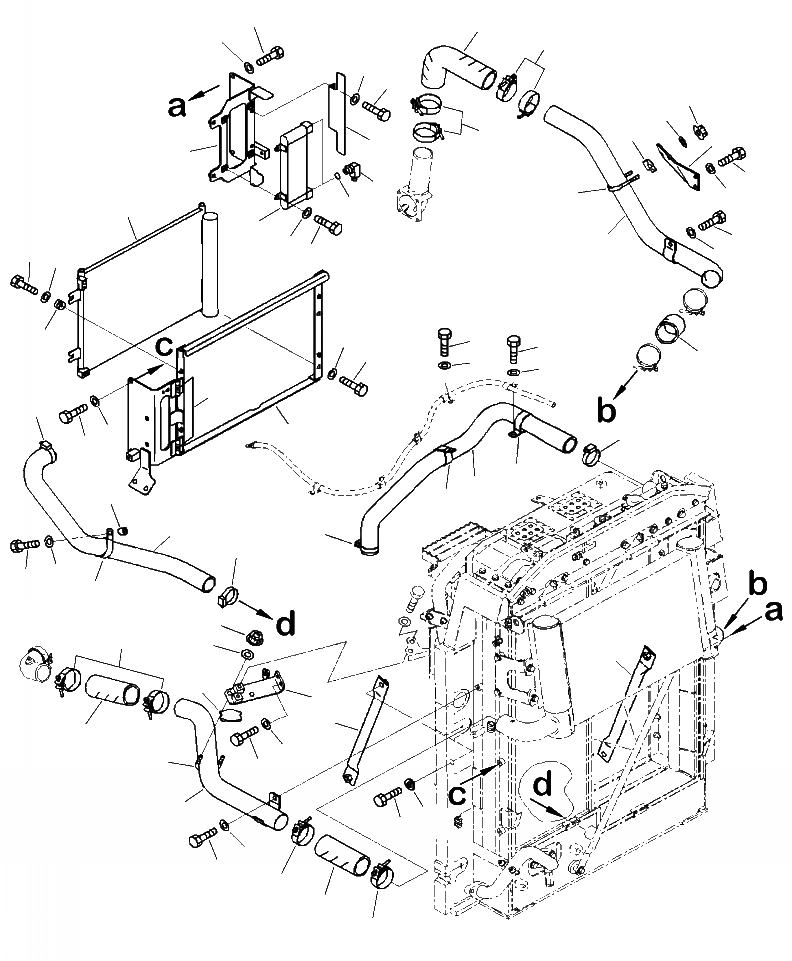 a
c
b
d
b
a
c
d