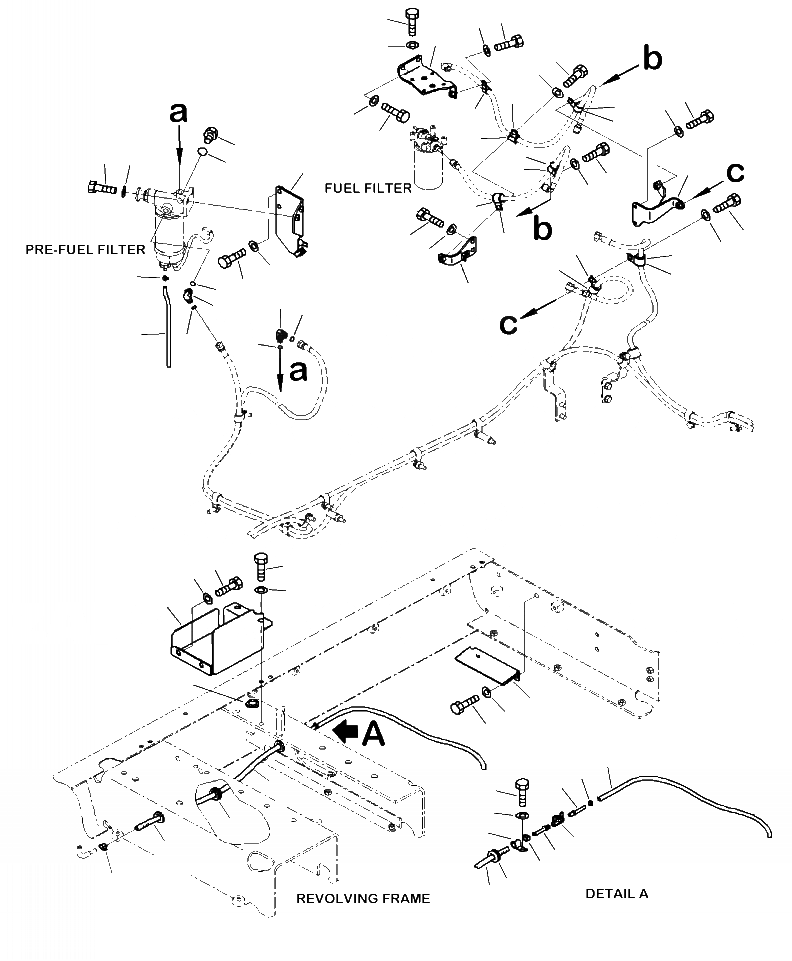 a
b
FUEL FILTER
c
b
PRE-FUEL FILTER
c
a
A
REVOLVING FRAME
DETAIL A