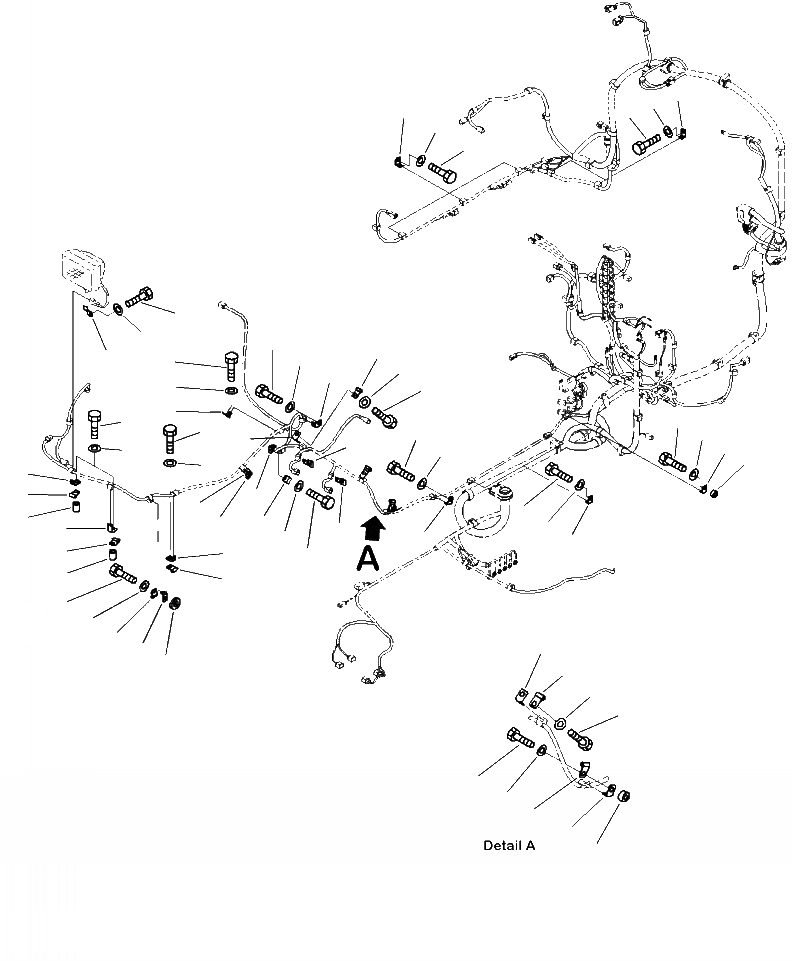 A

Detail A