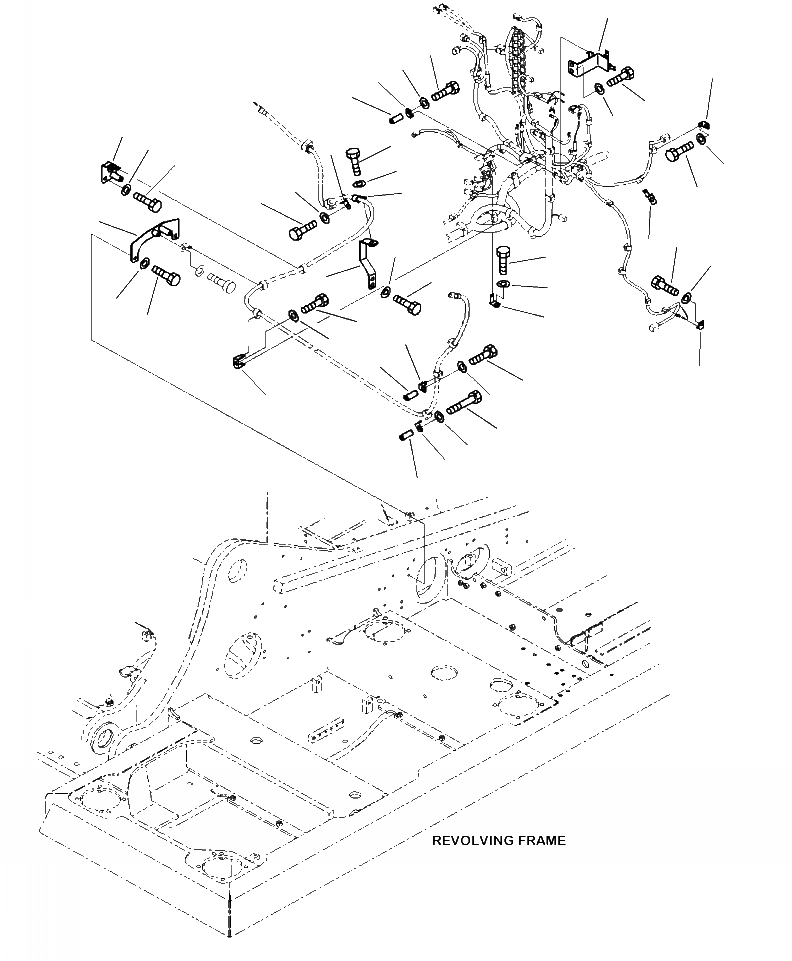 REVOLVING FRAME