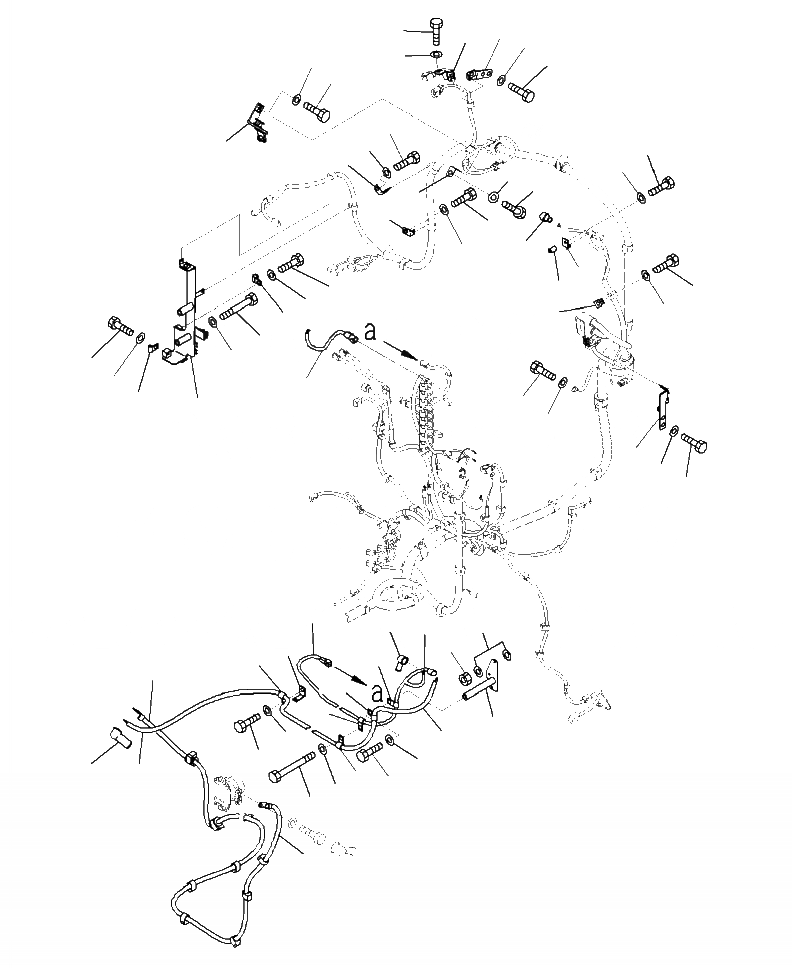 a

a