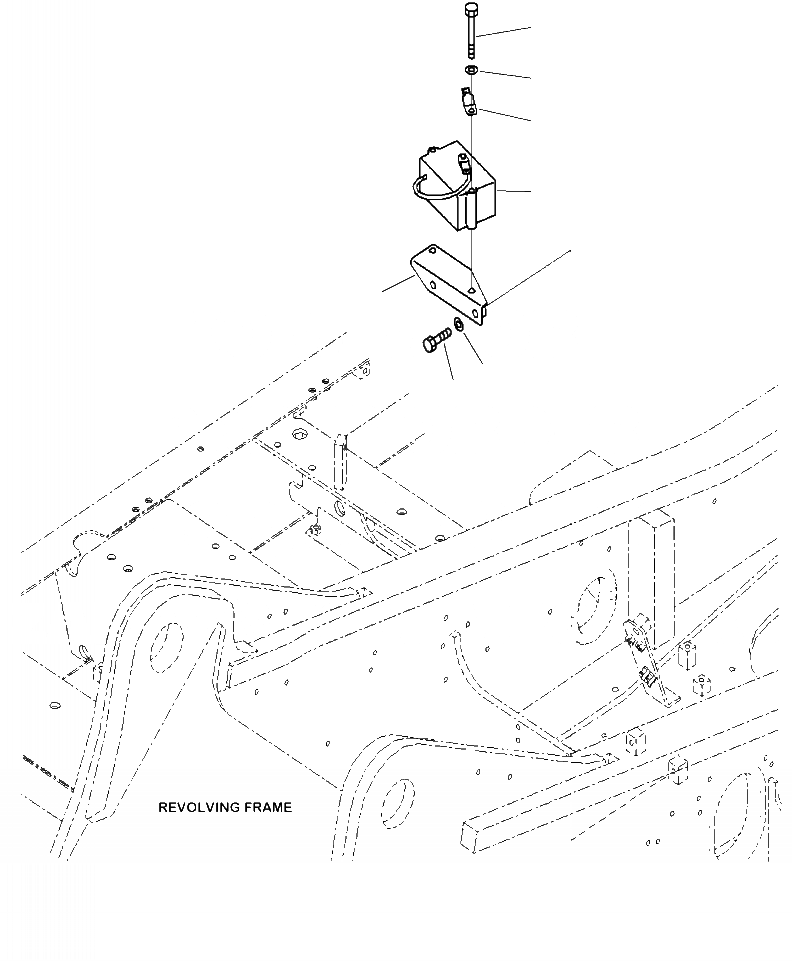 REVOLVING FRAME