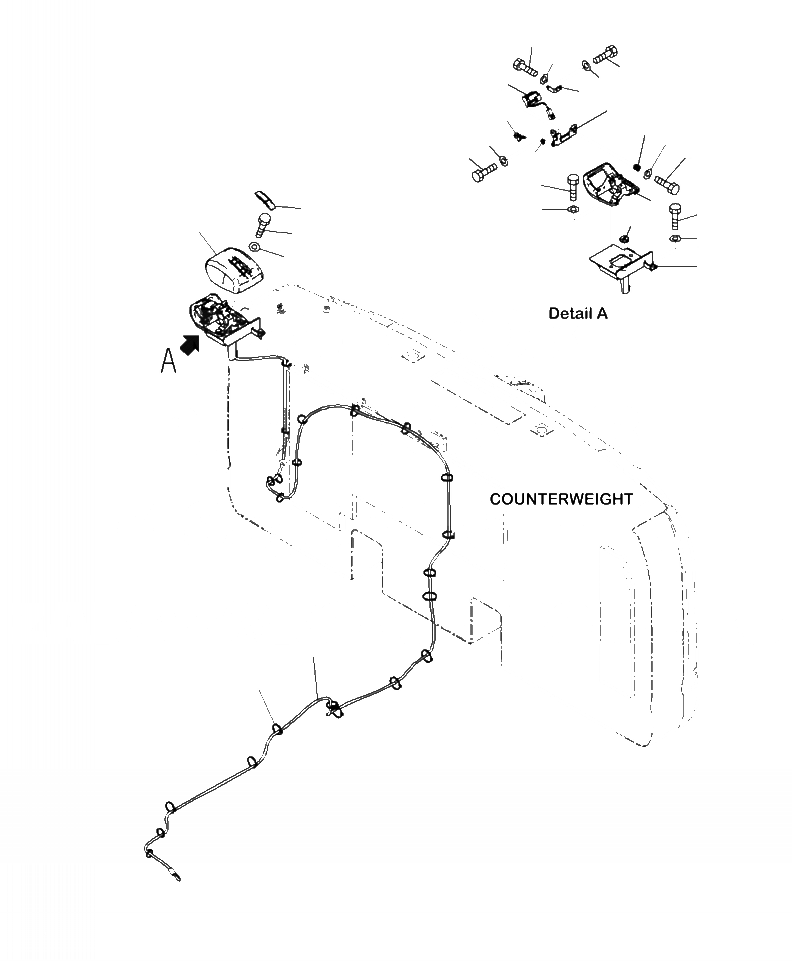 Detail A

A

COUNTERWEIGHT