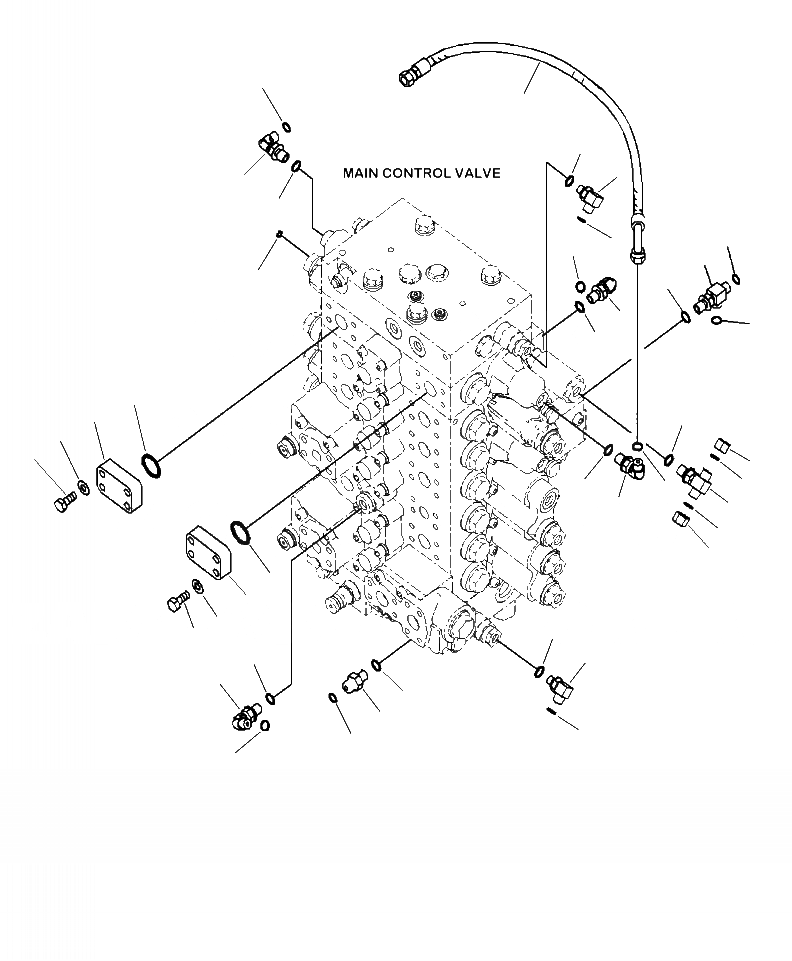 MAIN CONTROL VALVE