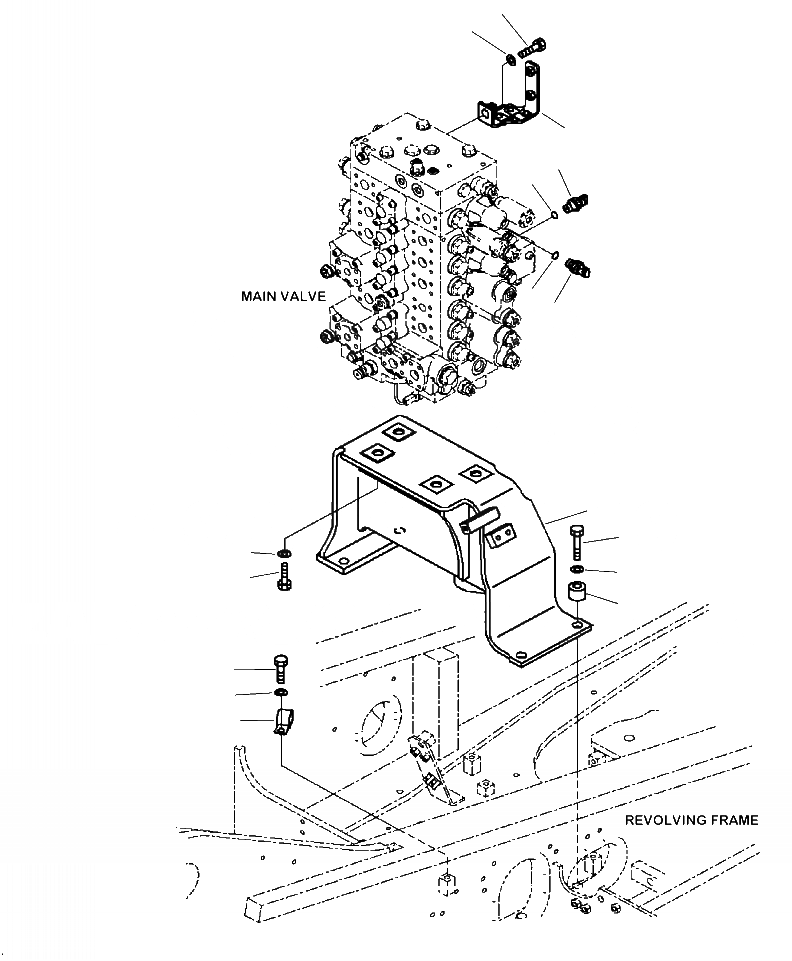 MAIN VALVE

REVOLVING FRAME