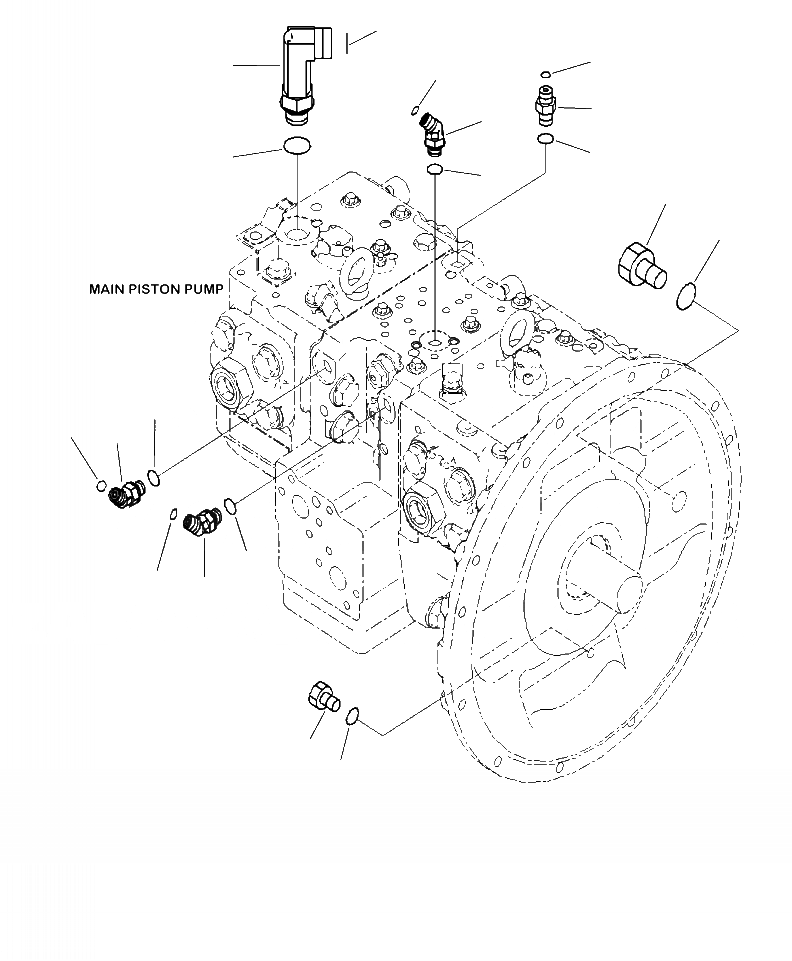 MAIN PISTON PUMP