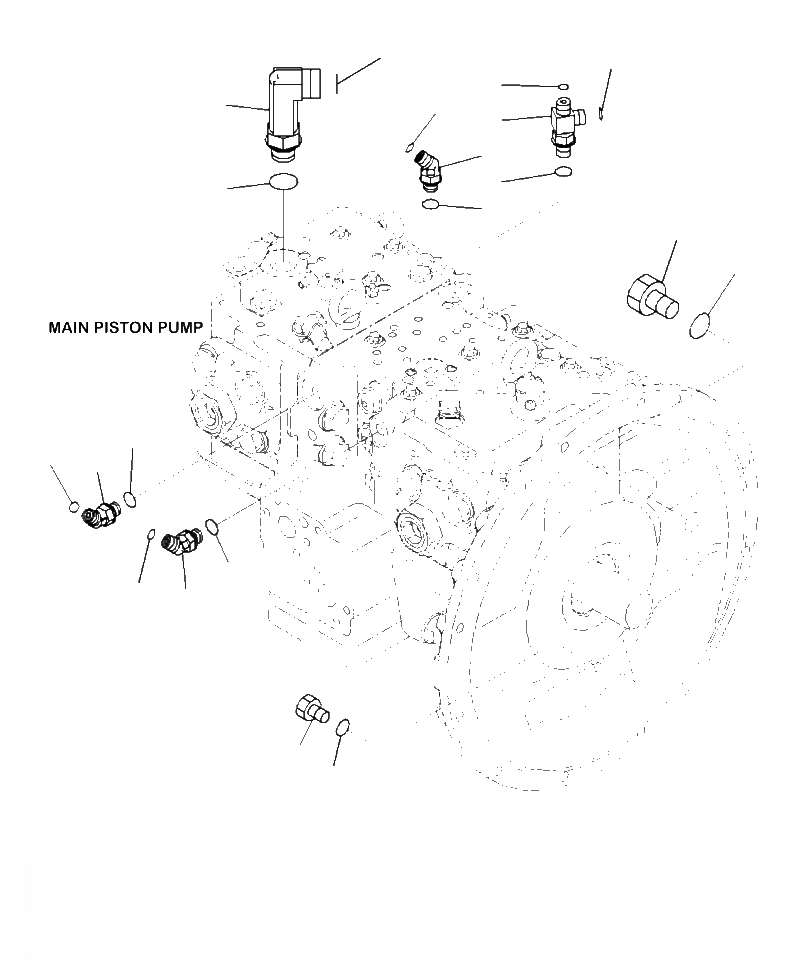 MAIN PISTON PUMP