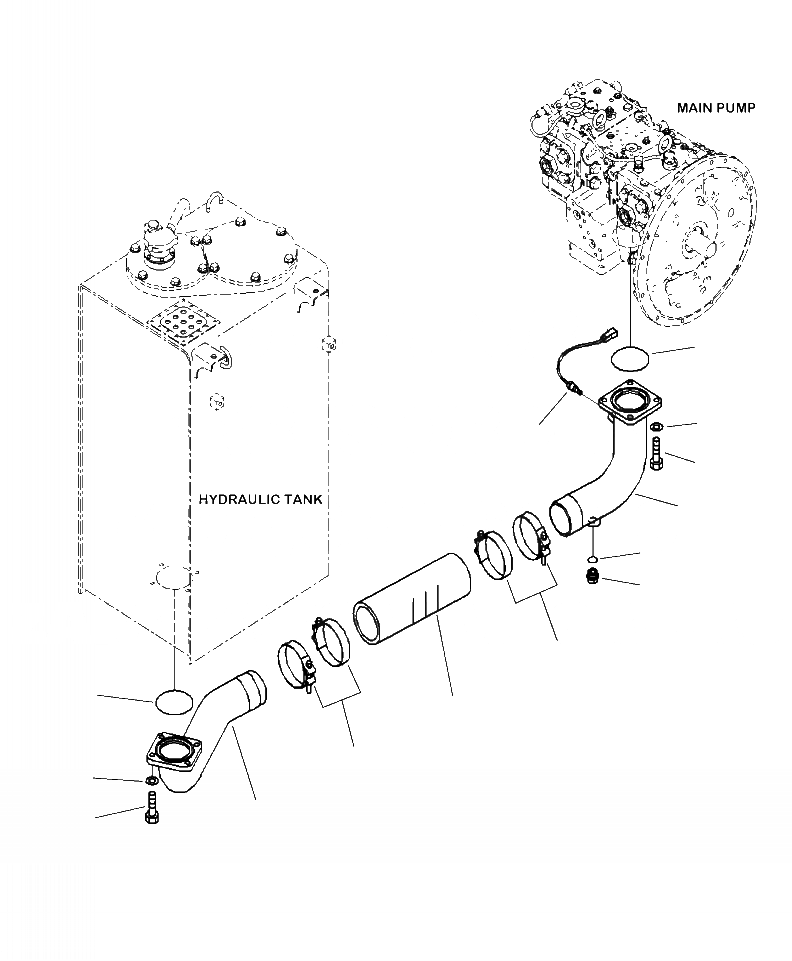 MAIN PUMP

HYDRAULIC TANK