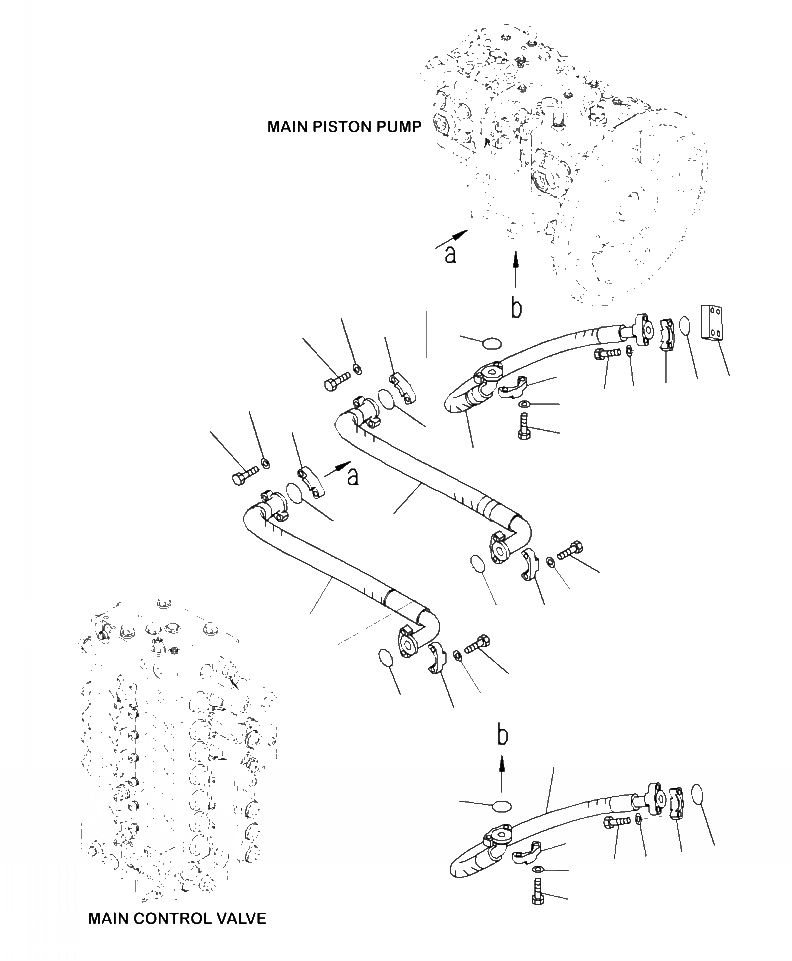 MAIN PISTON PUMP

a

b

a

b

MAIN CONTROL VALVE