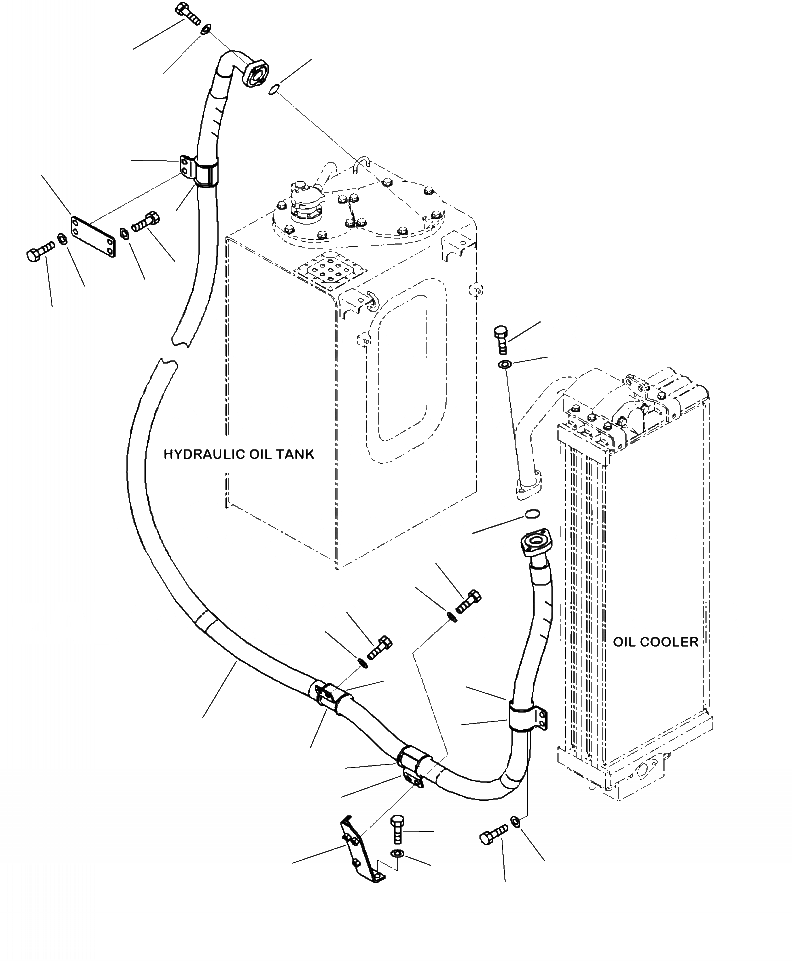 HYDRAULIC OIL TANK

OIL COOLER