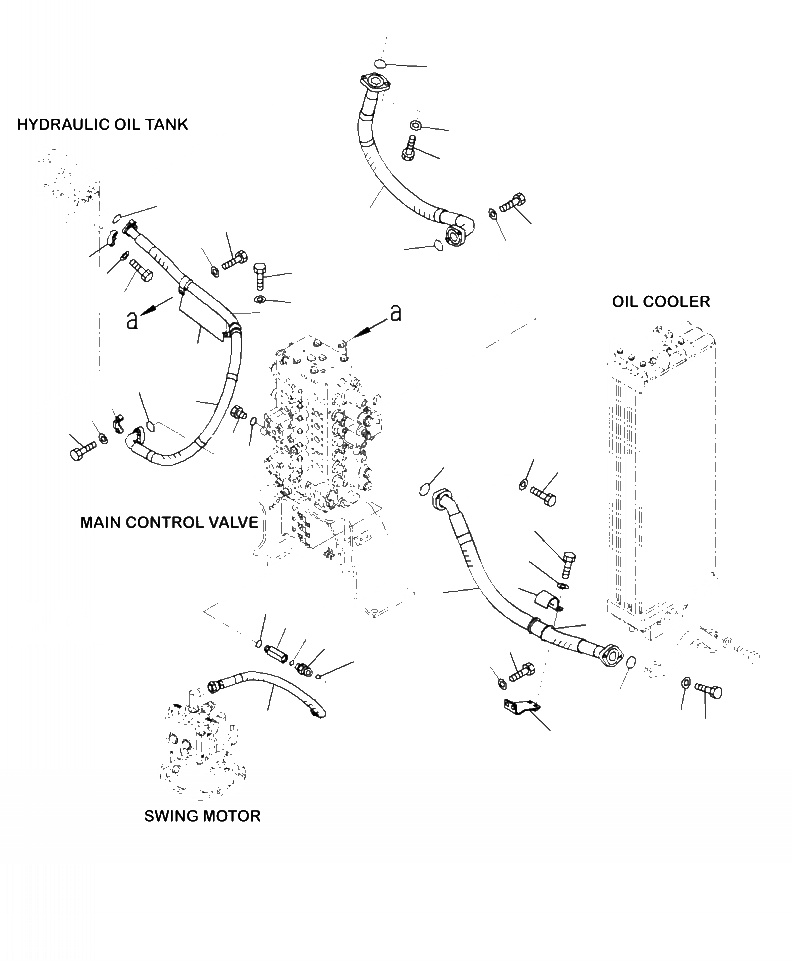 HYDRAULIC OIL TANK

a

a

OIL COOLER

MAIN CONTROL VALVE

SWING MOTOR