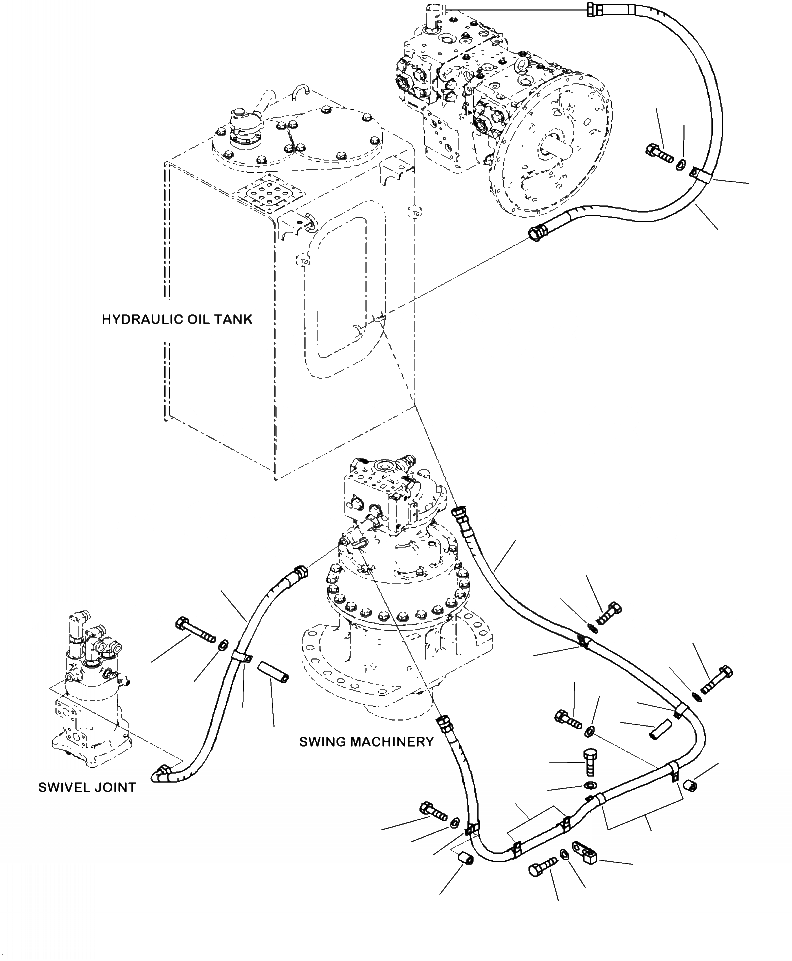 HYDRAULIC OIL TANK

SWING MACHINERY

SWIVEL JOINT