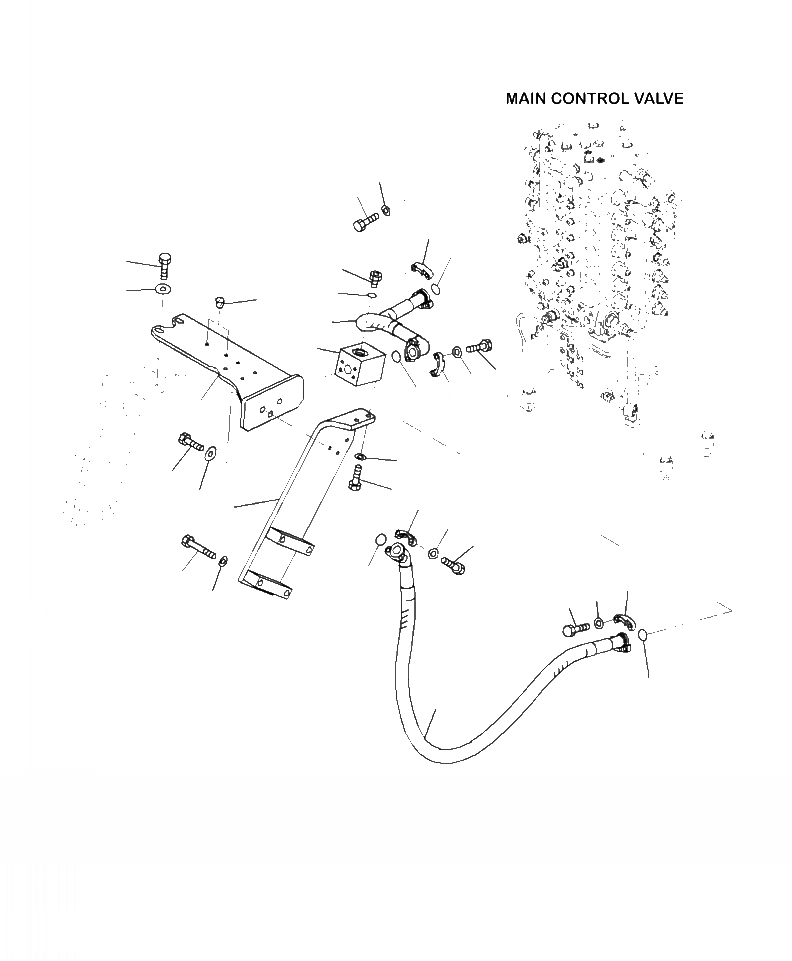 MAIN CONTROL VALVE