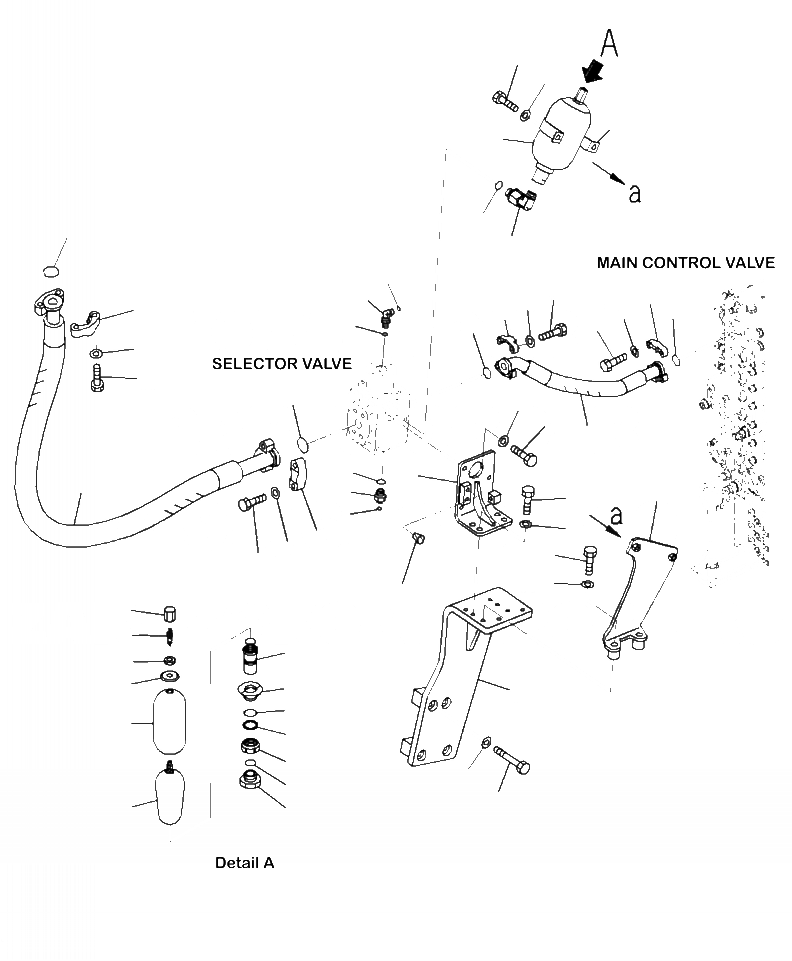 A

a

MAIN CONTROL VALVE

SELECTOR VALVE

a

Detail A