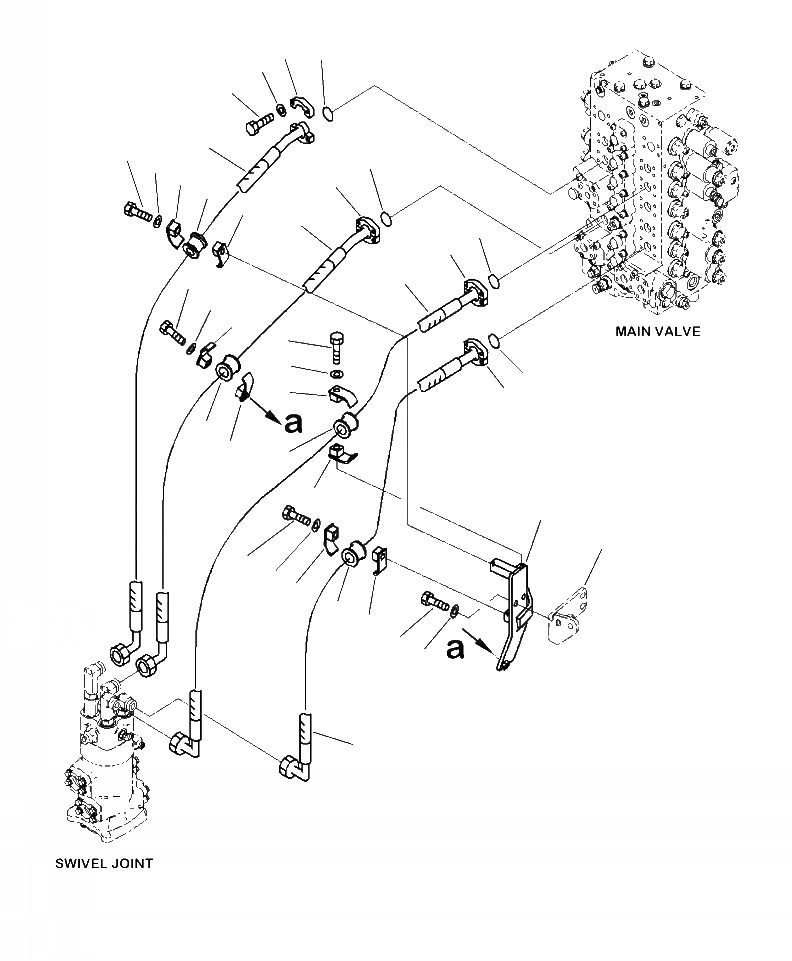 MAIN VALVE

a

a

SWIVEL JOINT