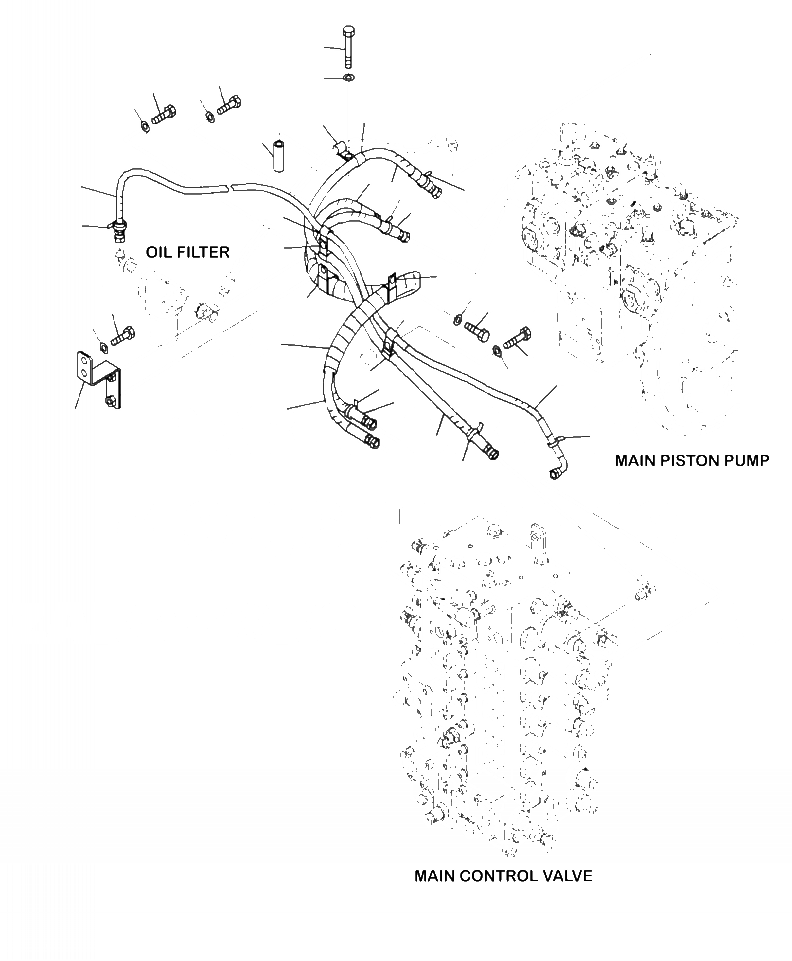 OIL FILTER

MAIN PISTON PUMP

MAIN CONTROL VALVE