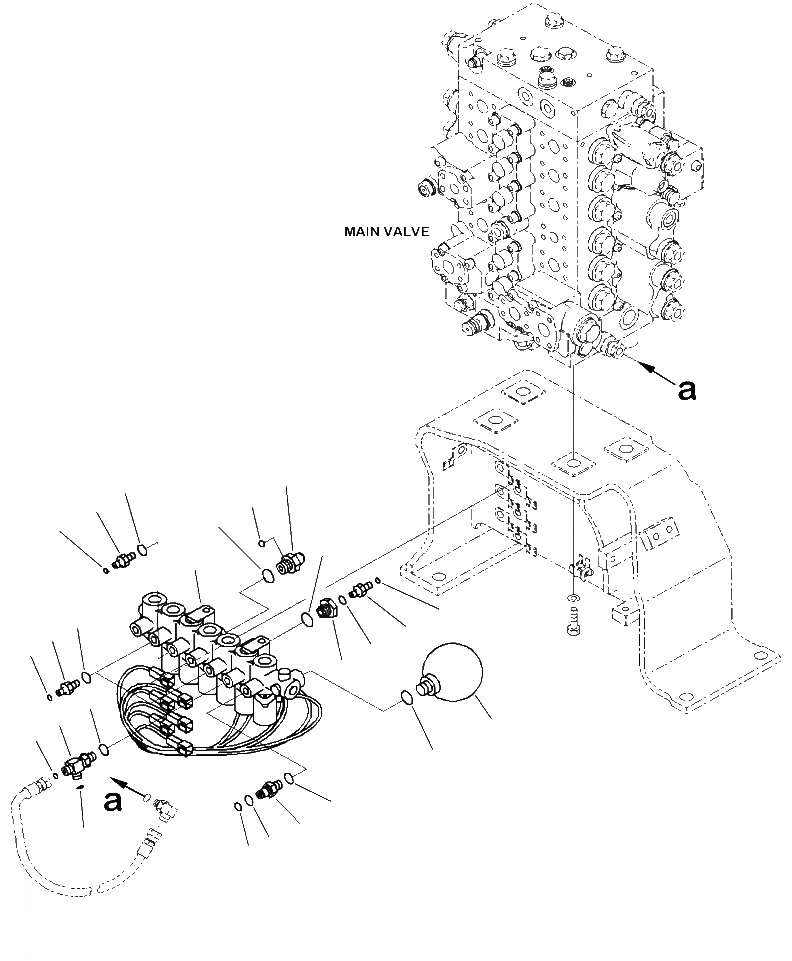 MAIN VALVE

a

a