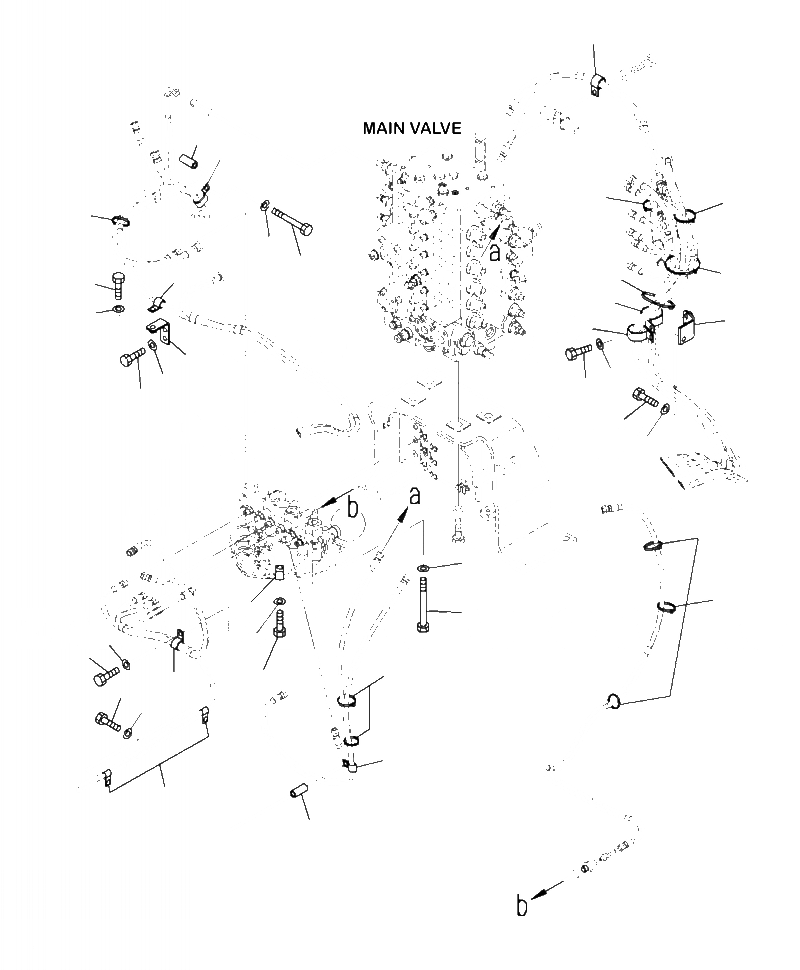 MAIN VALVE

a

b

a

b