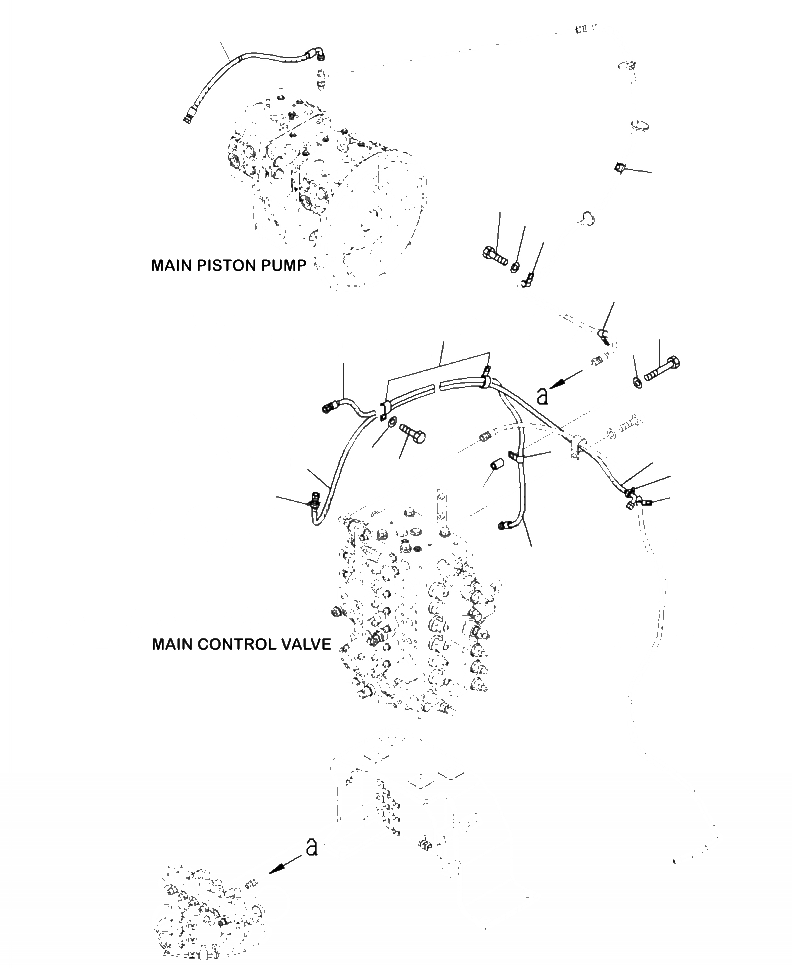 MAIN PISTON PUMP

a

MAIN CONTROL VALVE

a