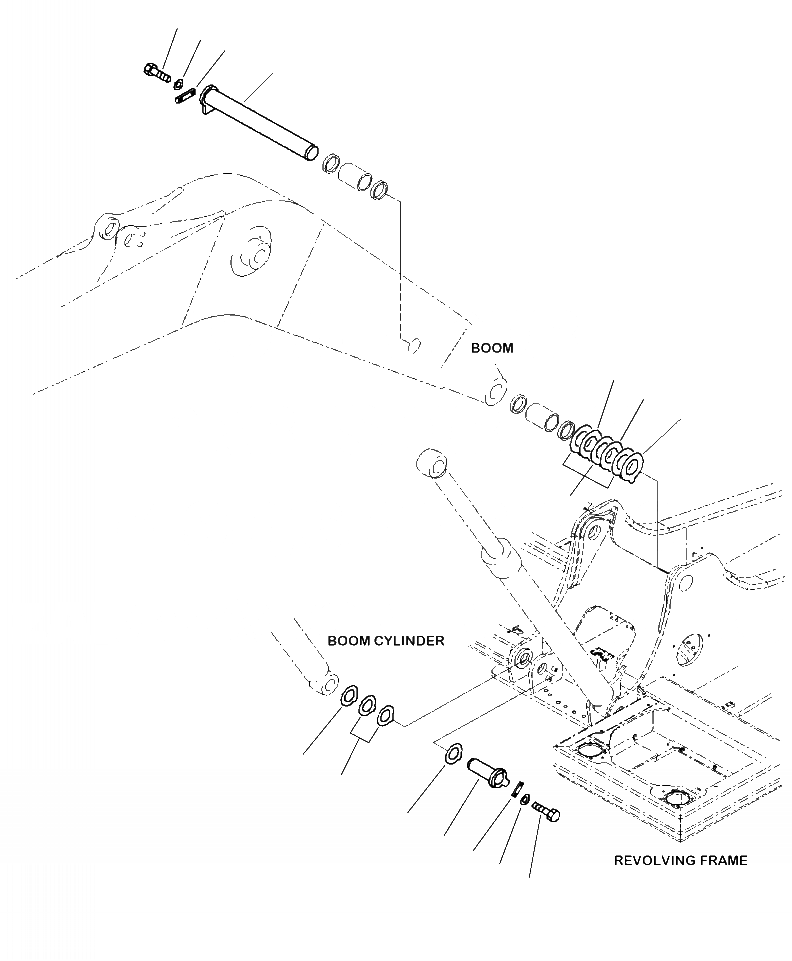 BOOM

BOOM CYLINDER

REVOLVING FRAME