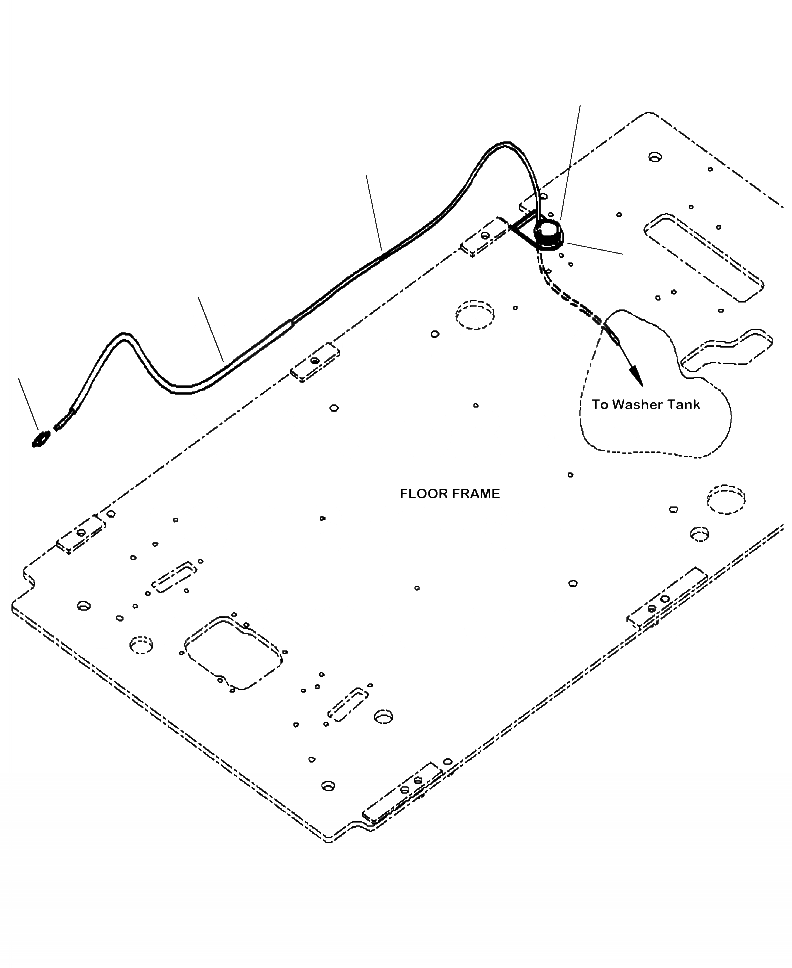 To Washer Tank

FLOOR FRAME