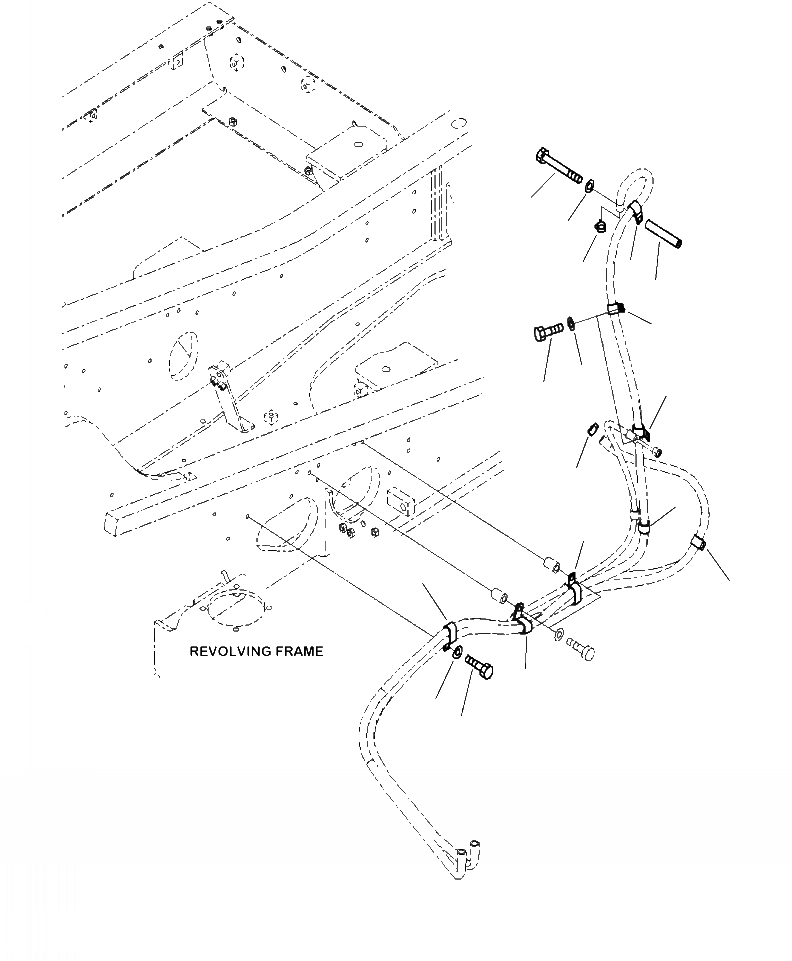 REVOLVING FRAME