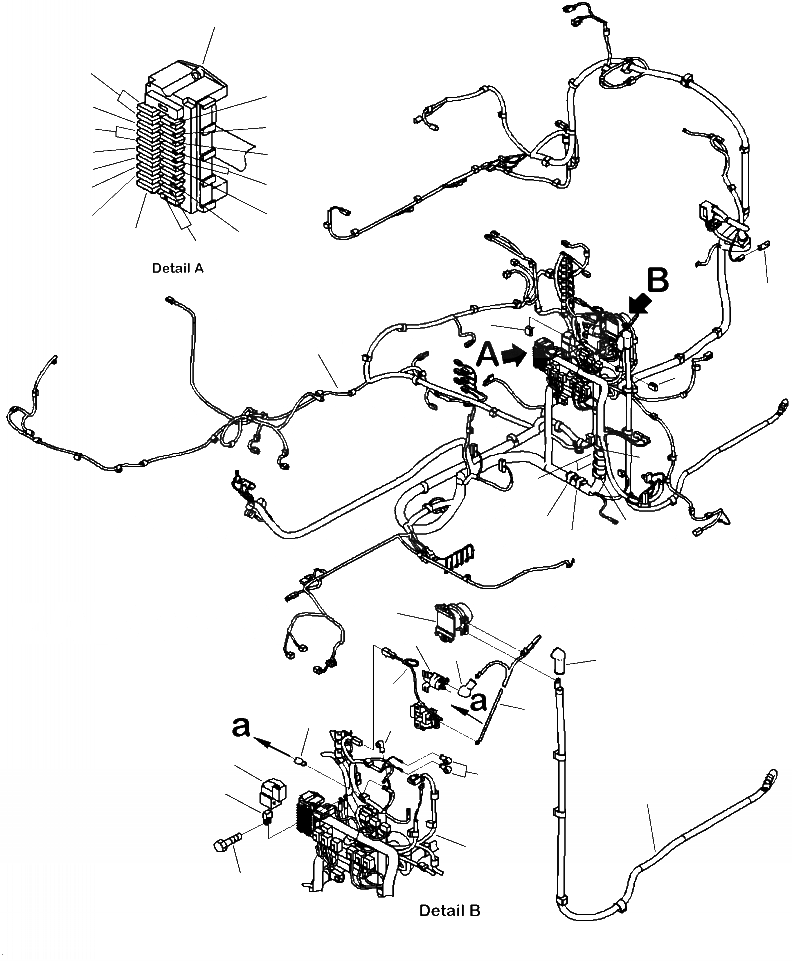 Detail A

B

A

a

a

Detail B