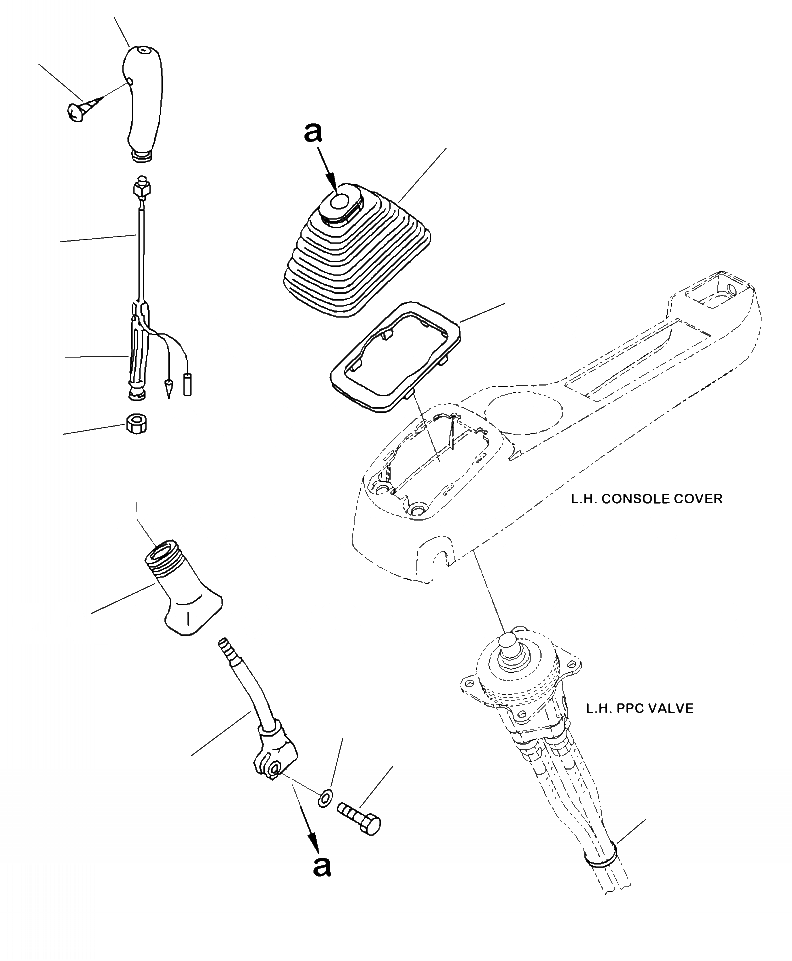 a

L.H. CONSOLE COVER

L.H. PPC VALVE

a