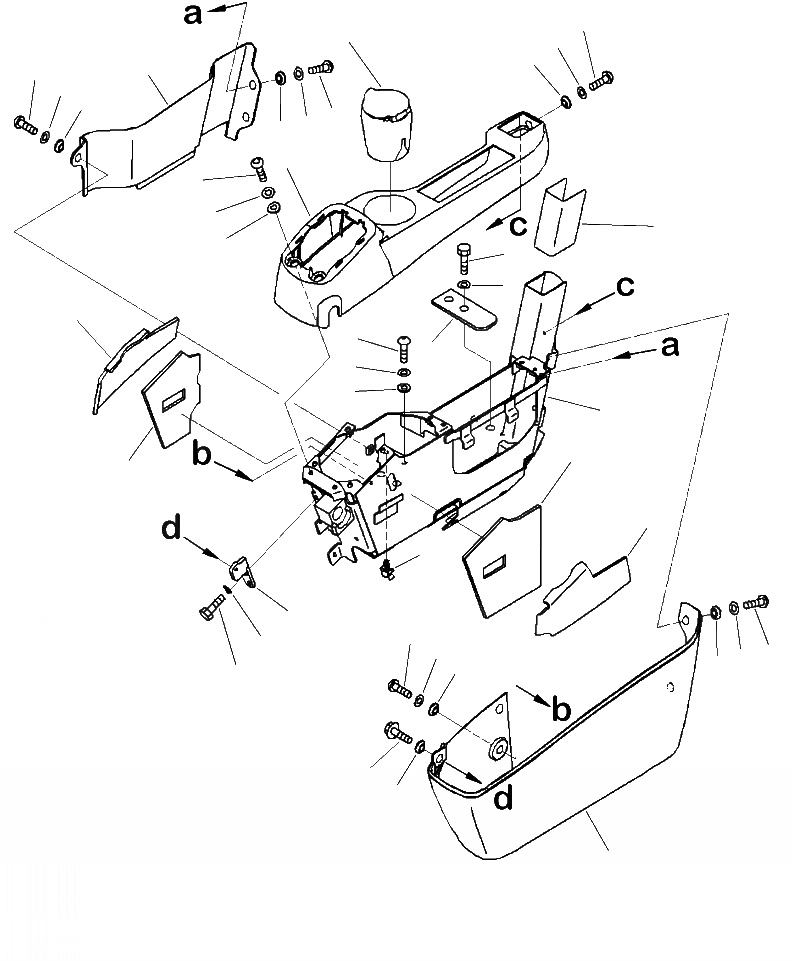 a
c
c
a
b
d
b
d