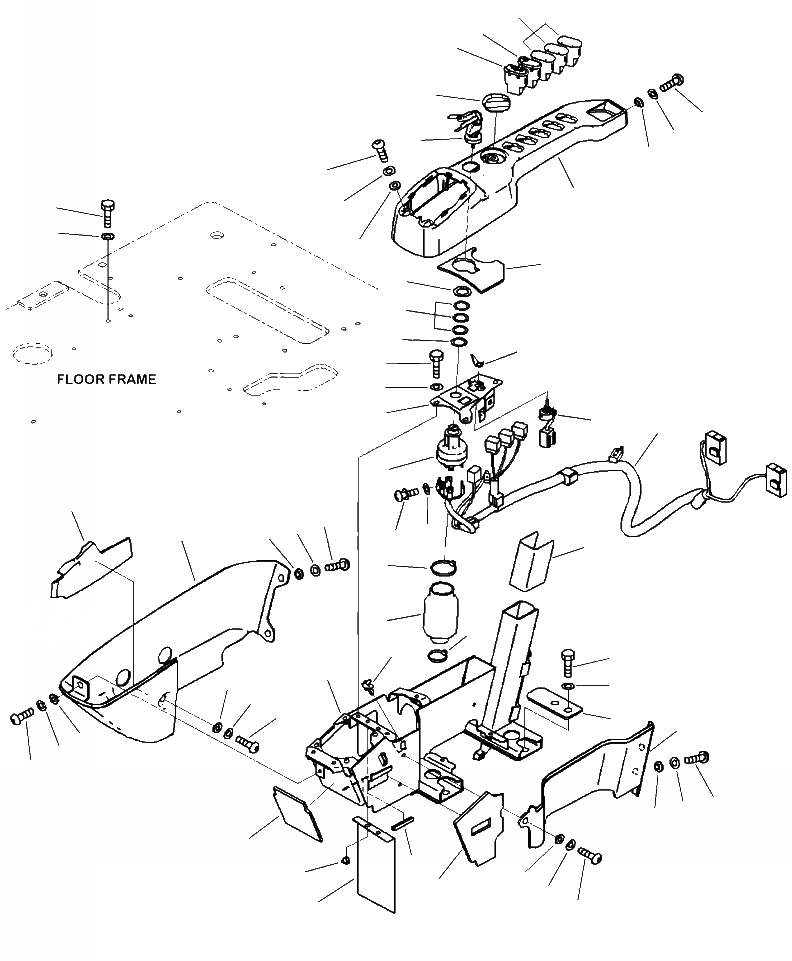 FLOOR FRAME