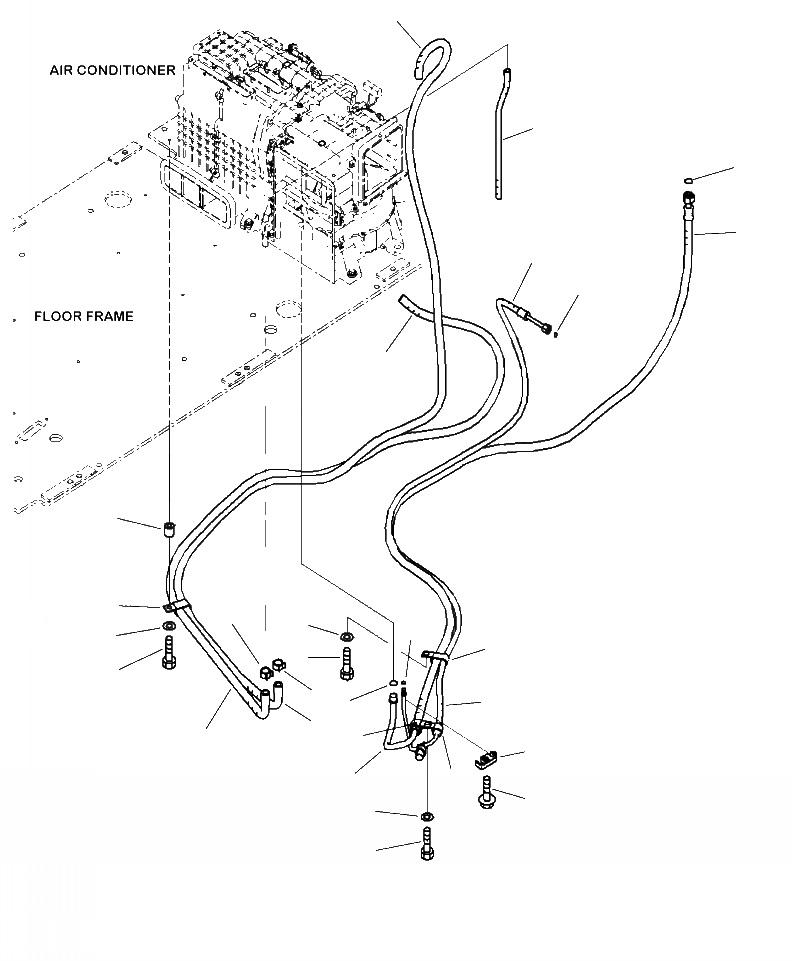 AIR CONDITIONER

FLOOR FRAME