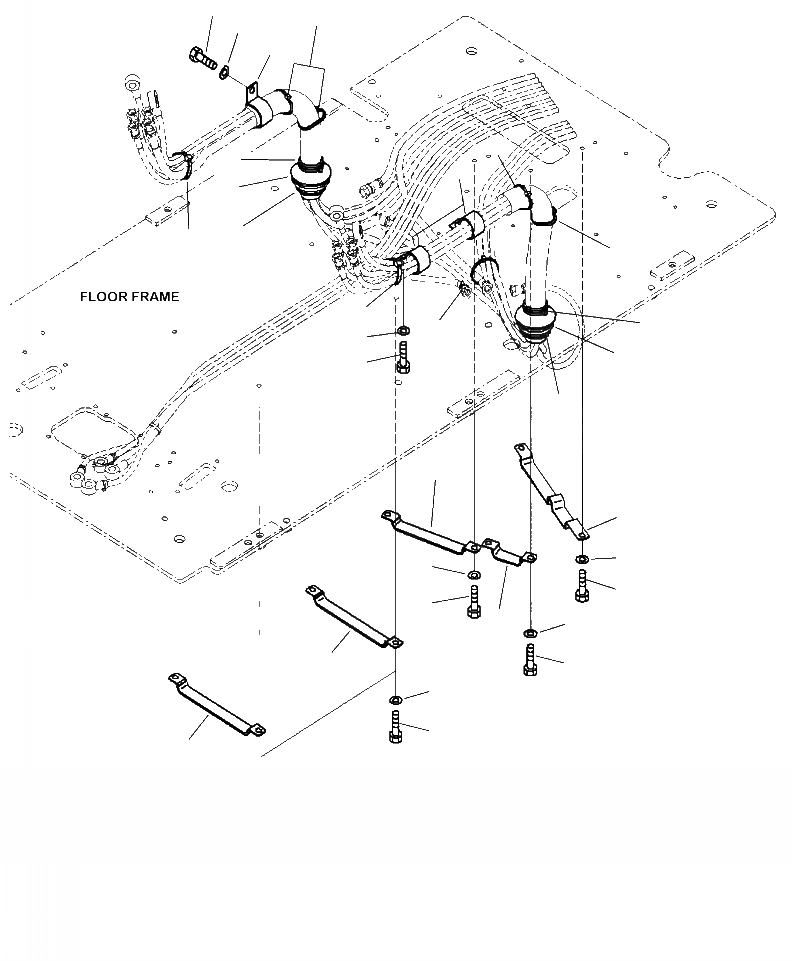 FLOOR FRAME