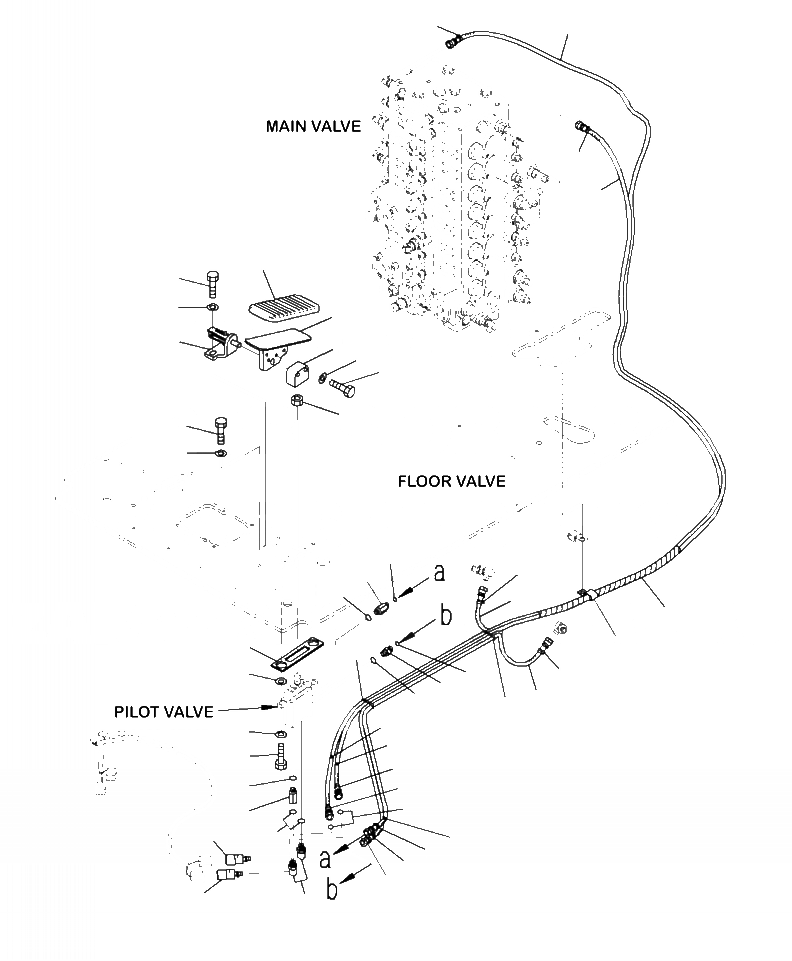 MAIN VALVE

FLOOR VALVE

a

b

PILOT VALVE

a

b