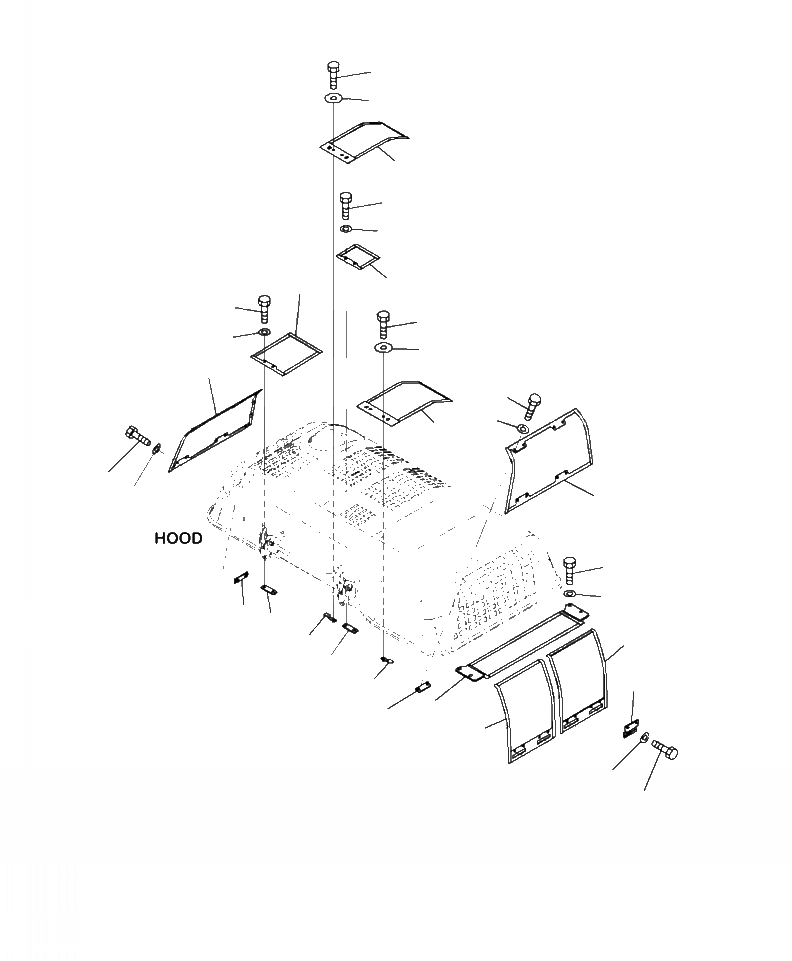 HOOD