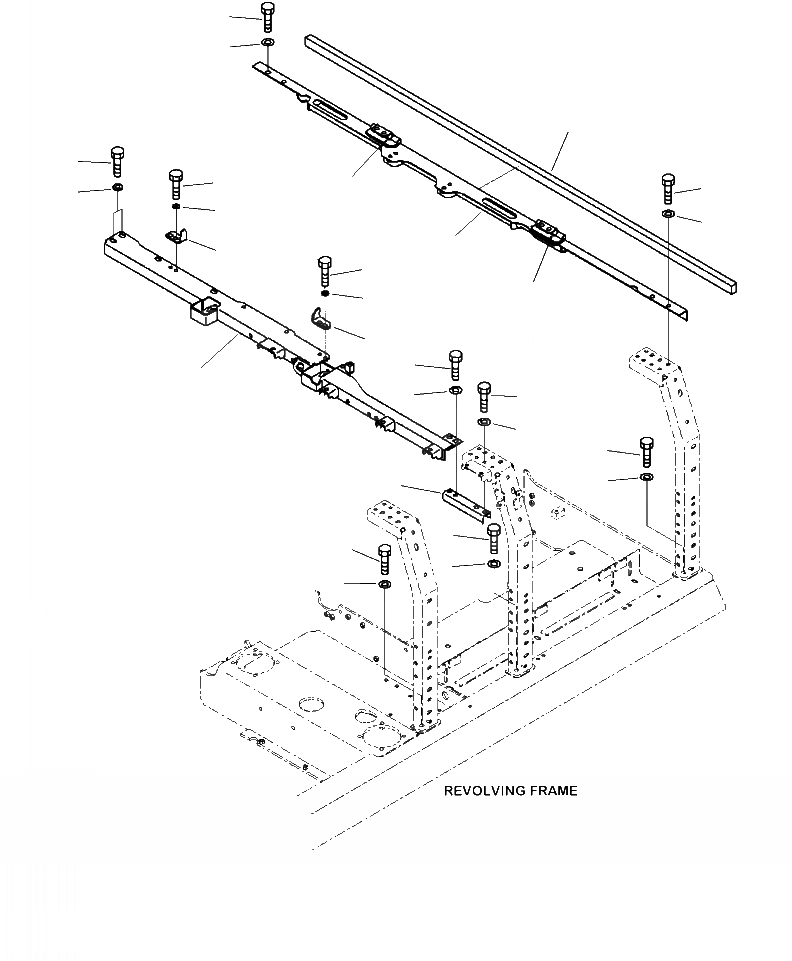 REVOLVING FRAME