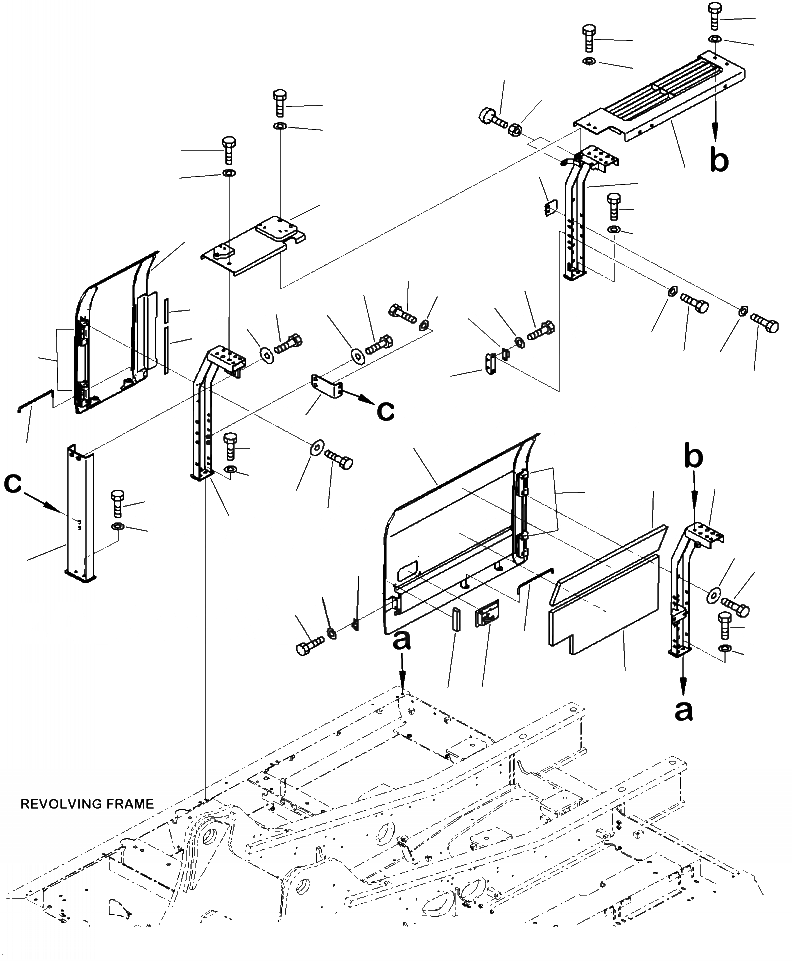 b
c
c
b
a
a
REVOLVING FRAME